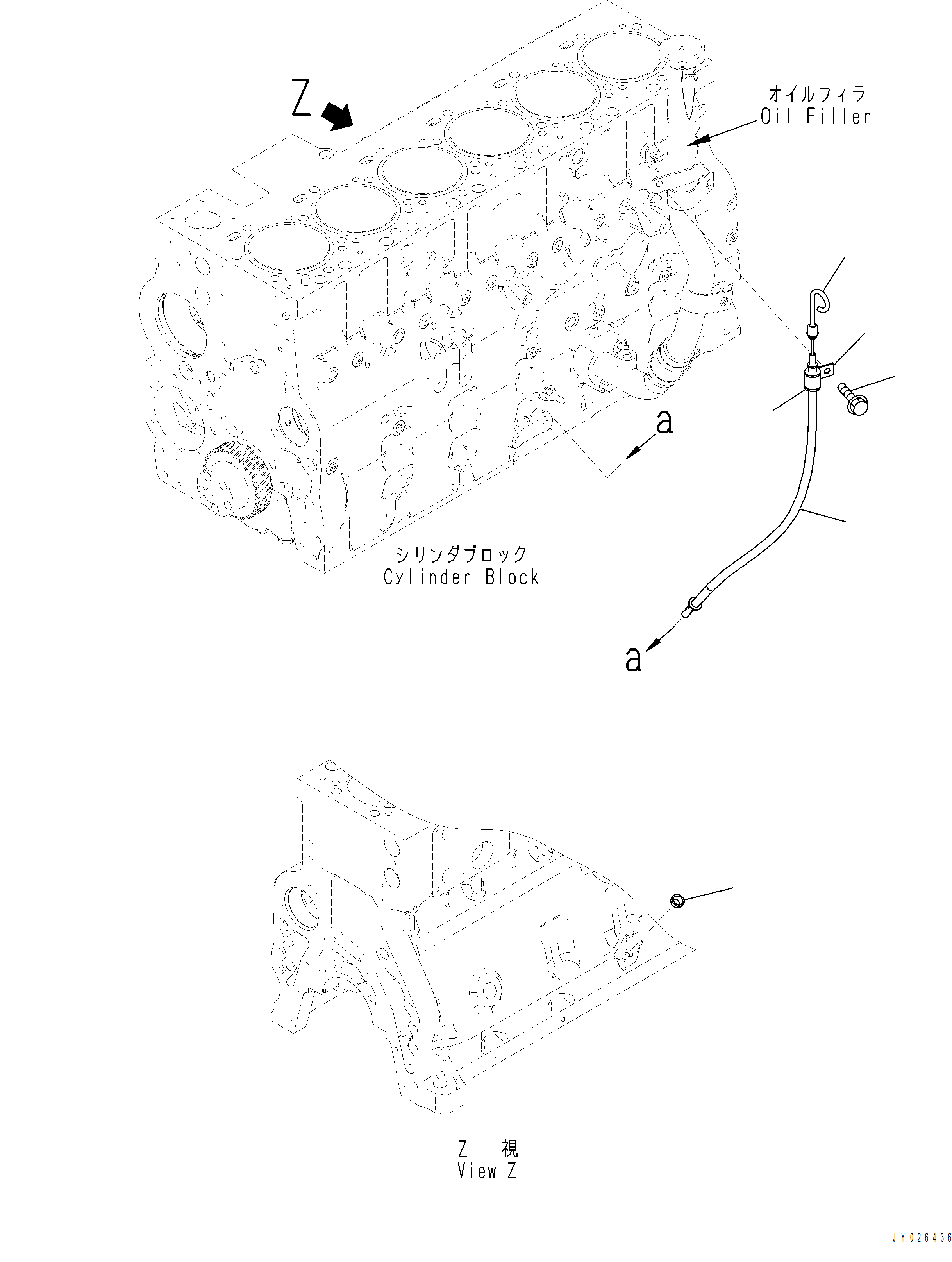 Z

オイルフィラ
Oil Filler

a

シリンダブロック
Cylinder Block

a

Z 視
View Z

JY026436