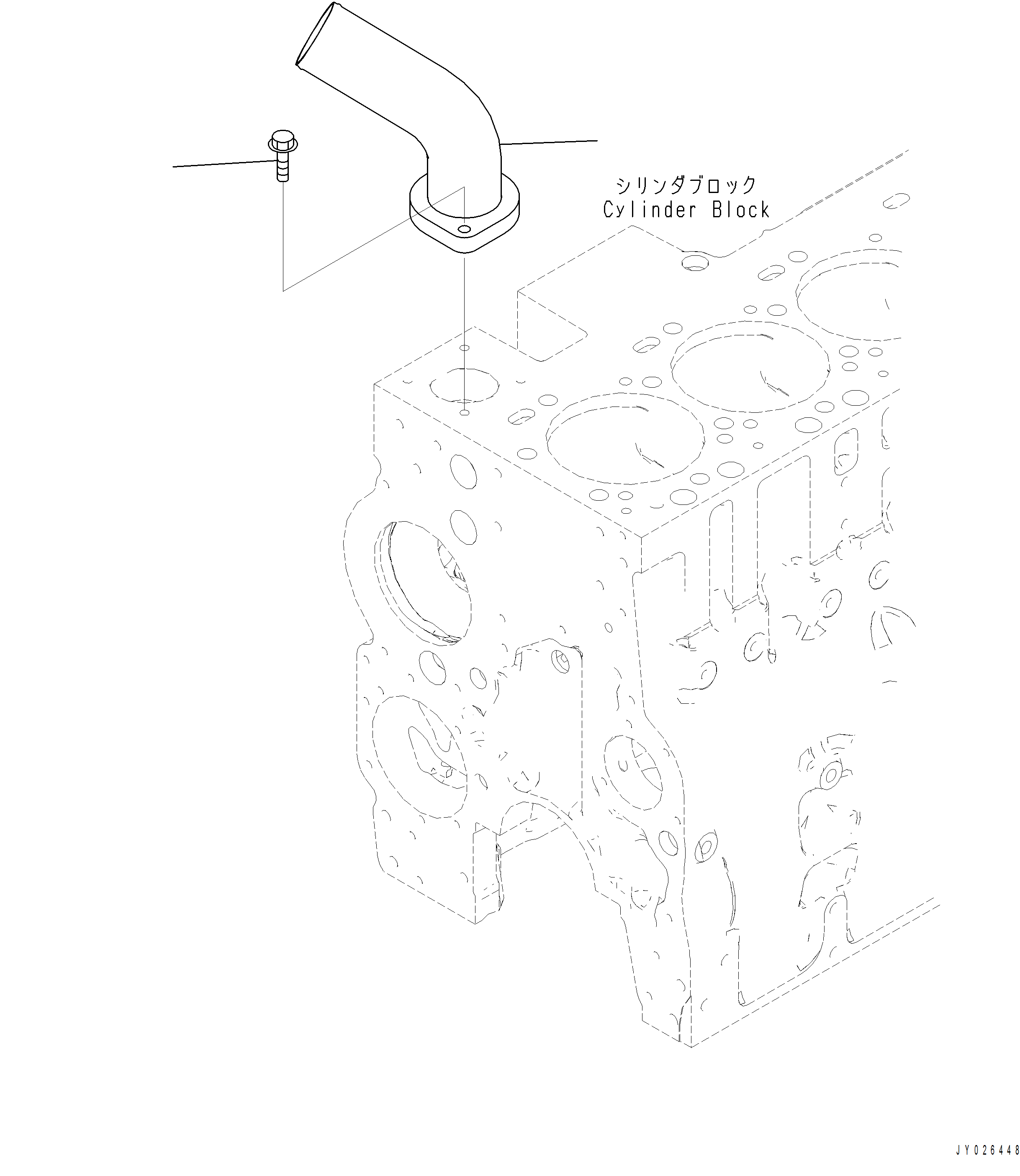 シリンダブロック
Cylinder Block

JY026448