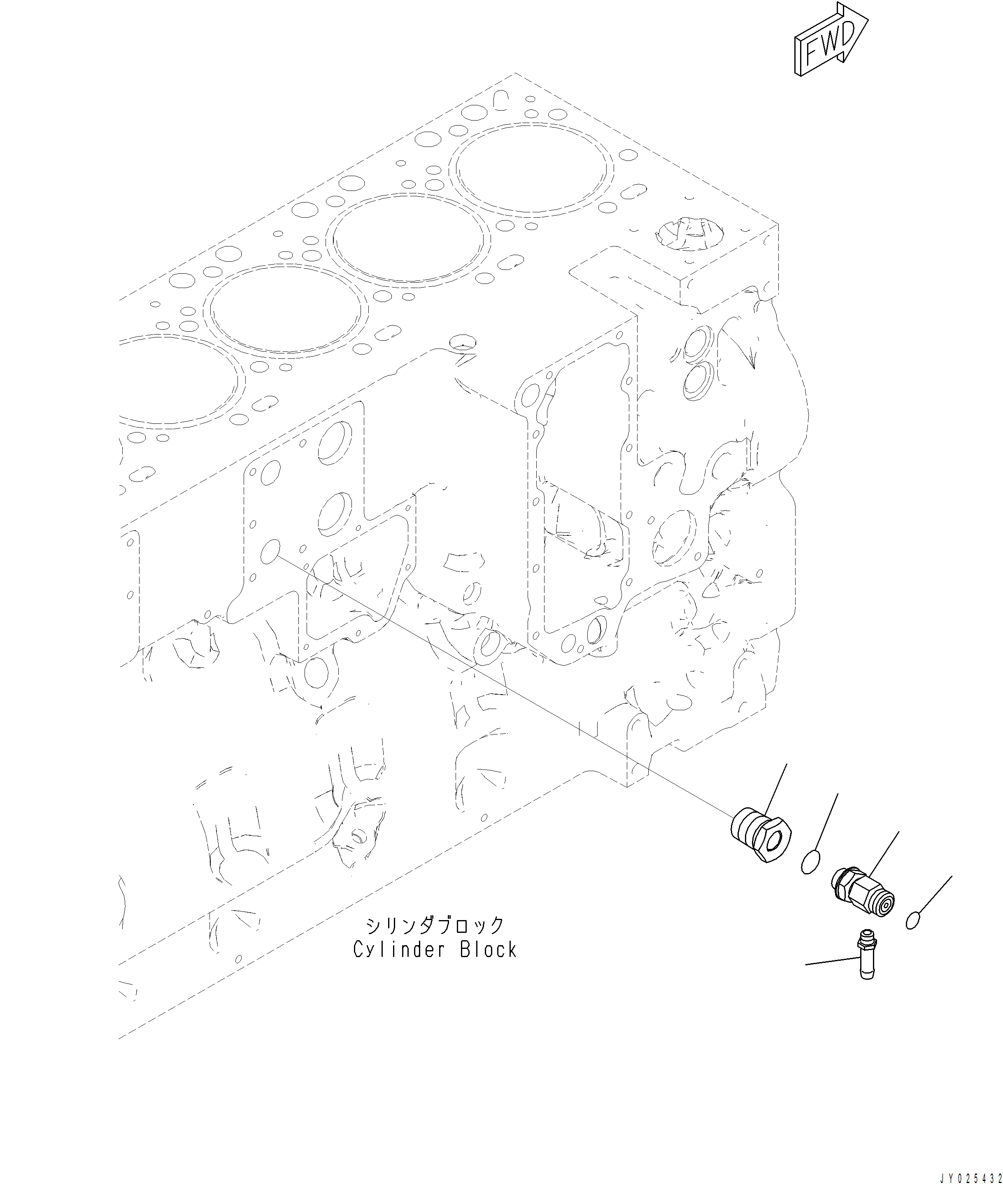 FWD

シリンダブロック
Cylinder Block

JY025432