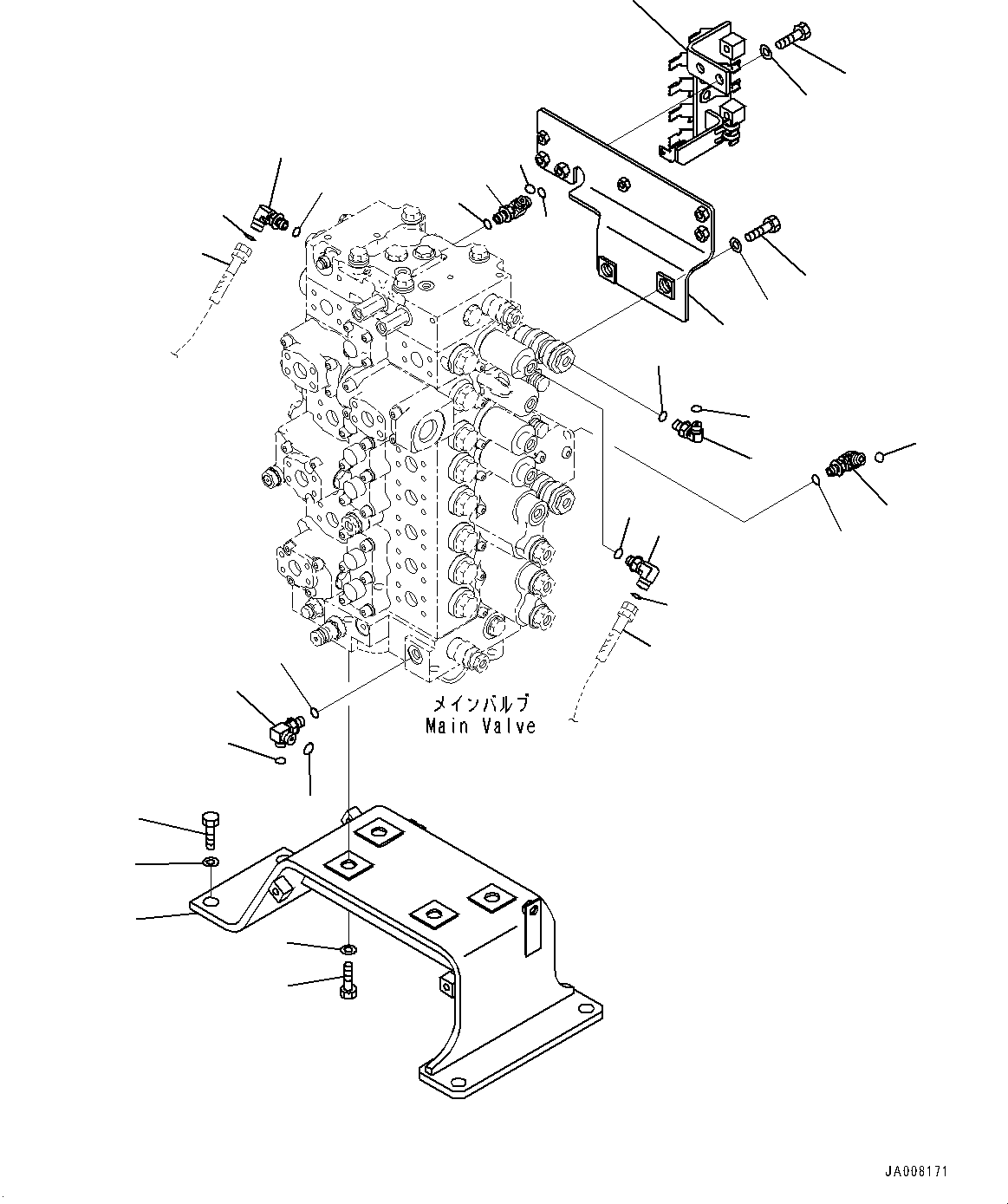 メインバルブ
Main Valve

JA008171