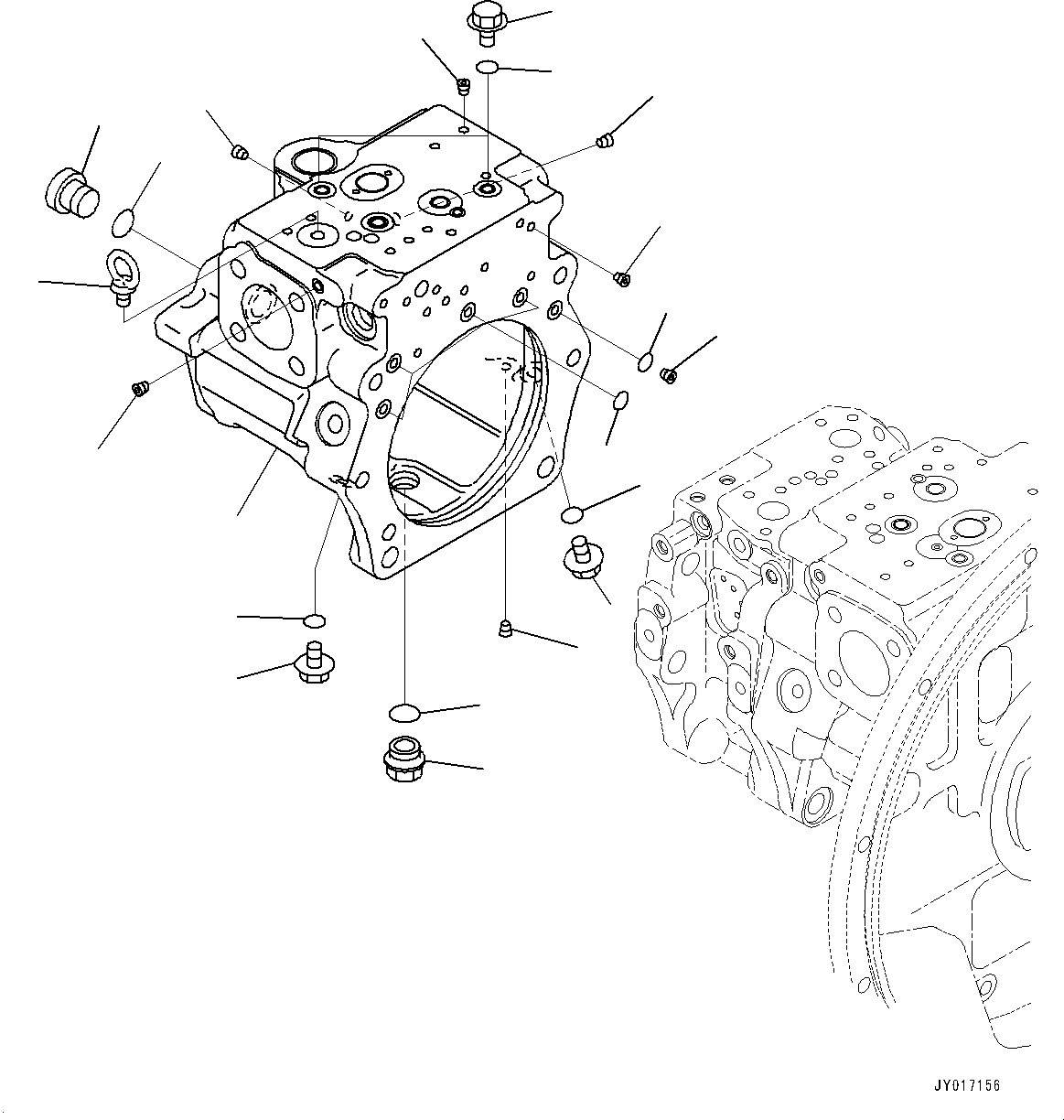 JY017156