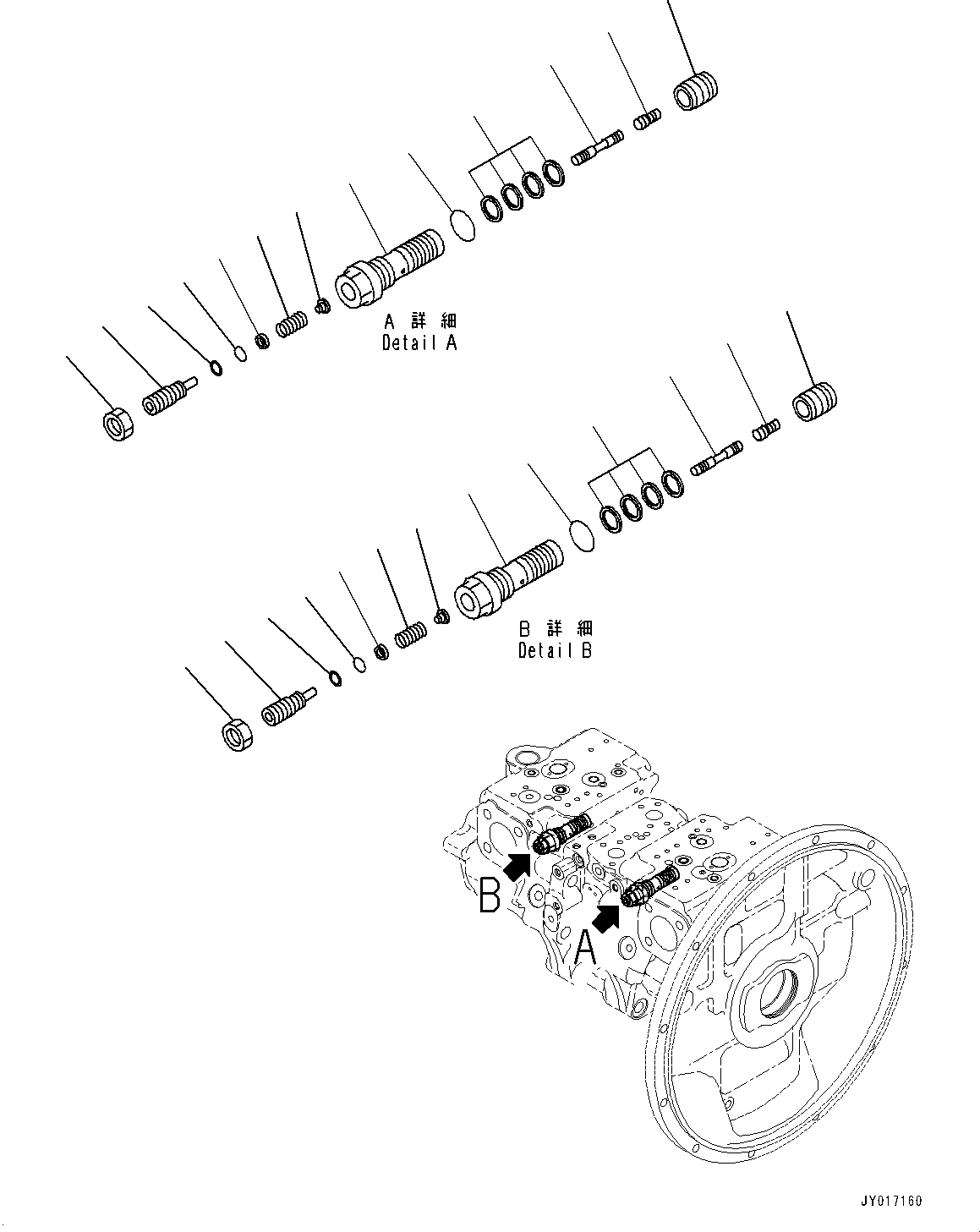 A 詳 細
Detail A

B 詳 細
Detail B

B

A

JY017160