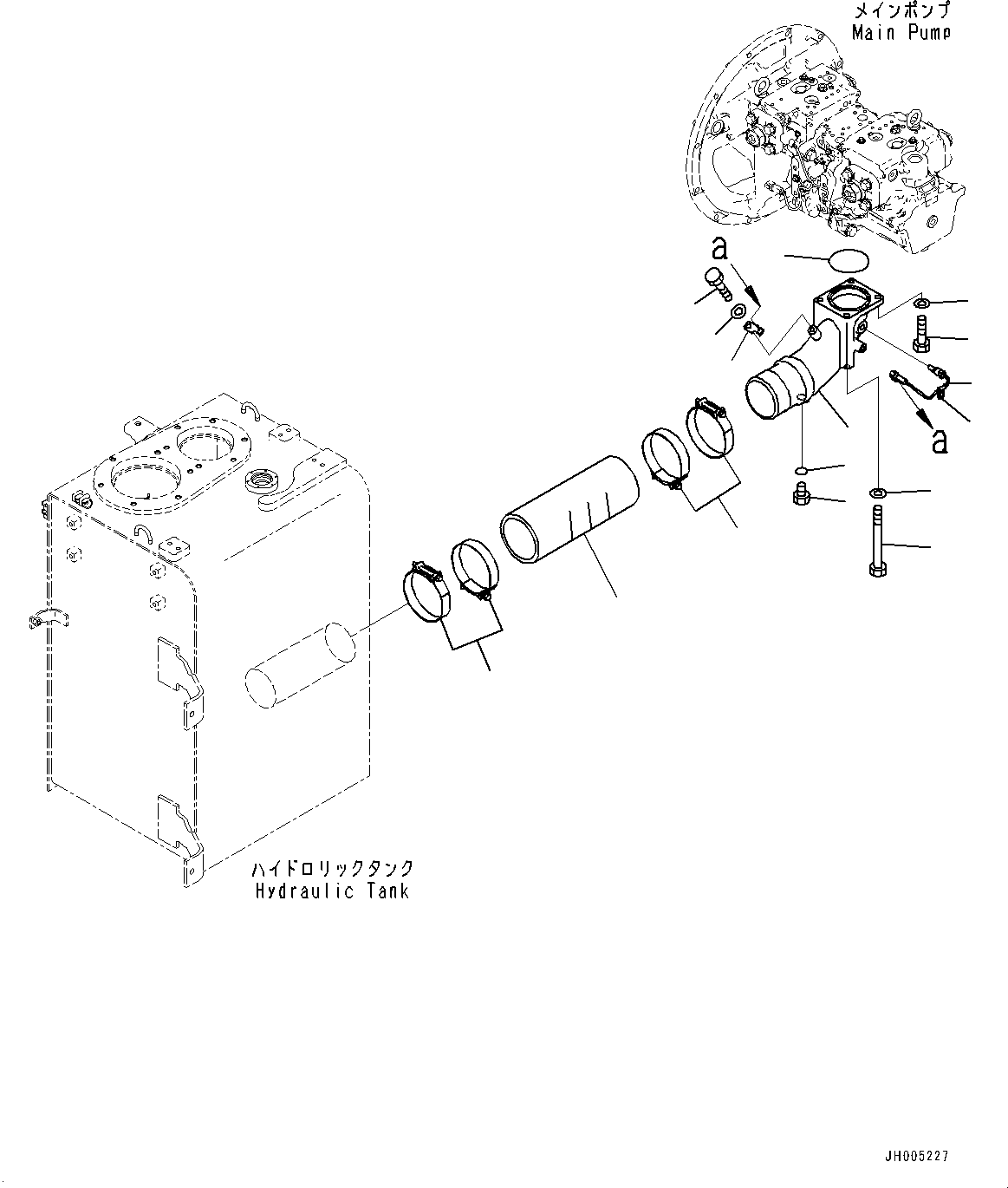 メインポンプ
Main Pump

a

a

ハイドロリックタンク
Hydraulic Tank

JH005227