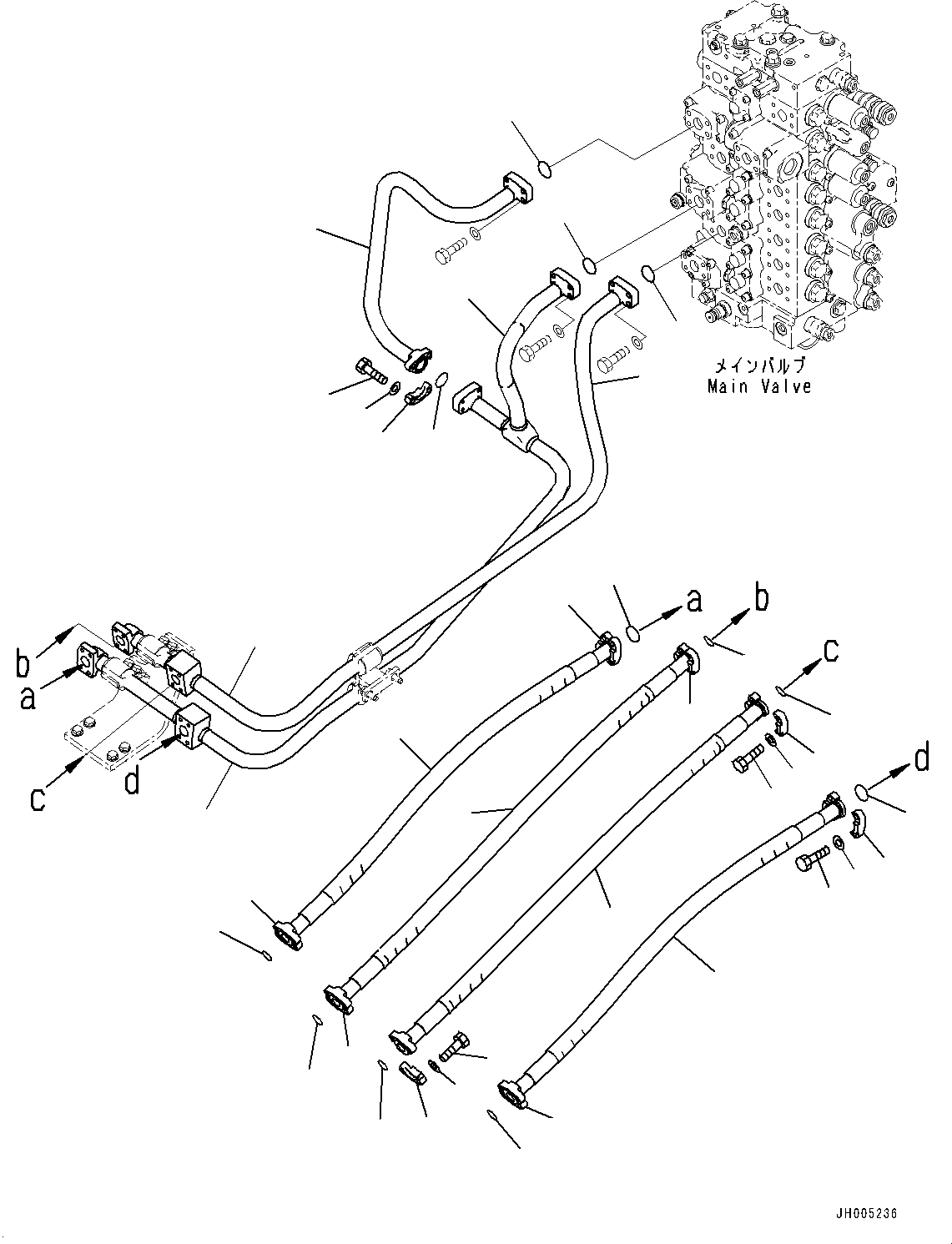 メインバルブ
Main Valve

a
b
c
d

b
a
c
d

JH005236