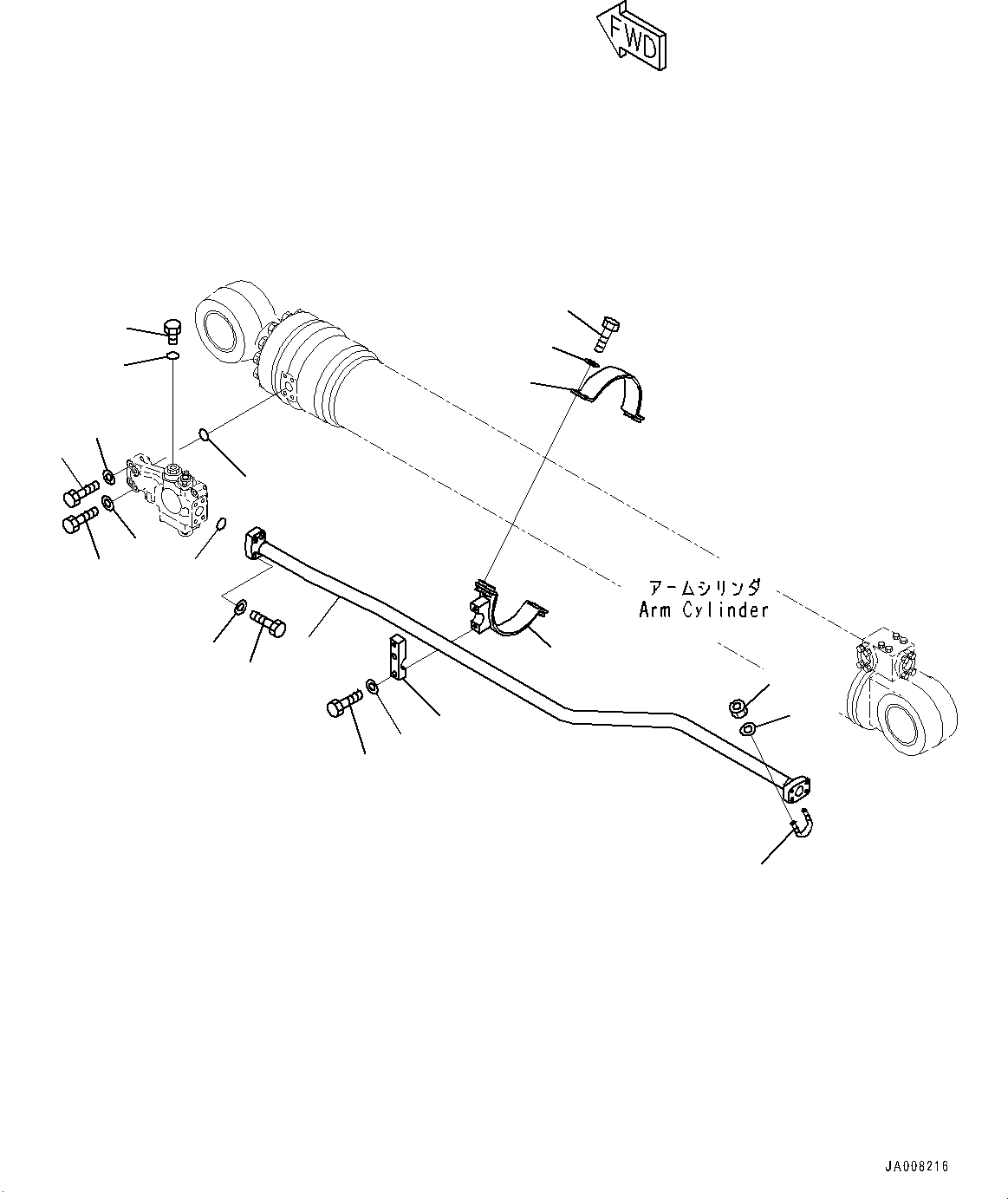 FWD

アームシリンダ
Arm Cylinder

JA008216