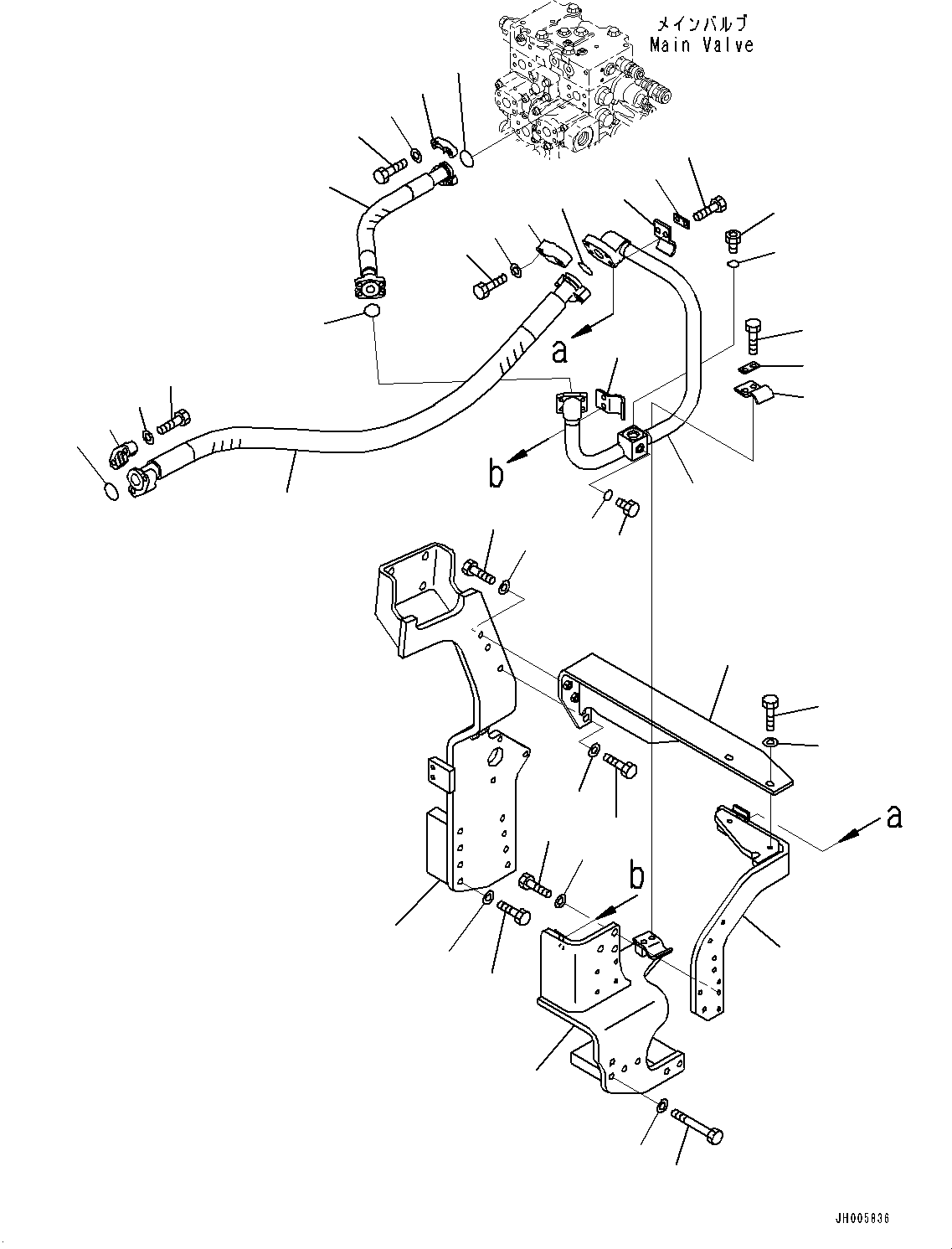 メインバルブ
Main Valve

a

b

a

b

JH005836