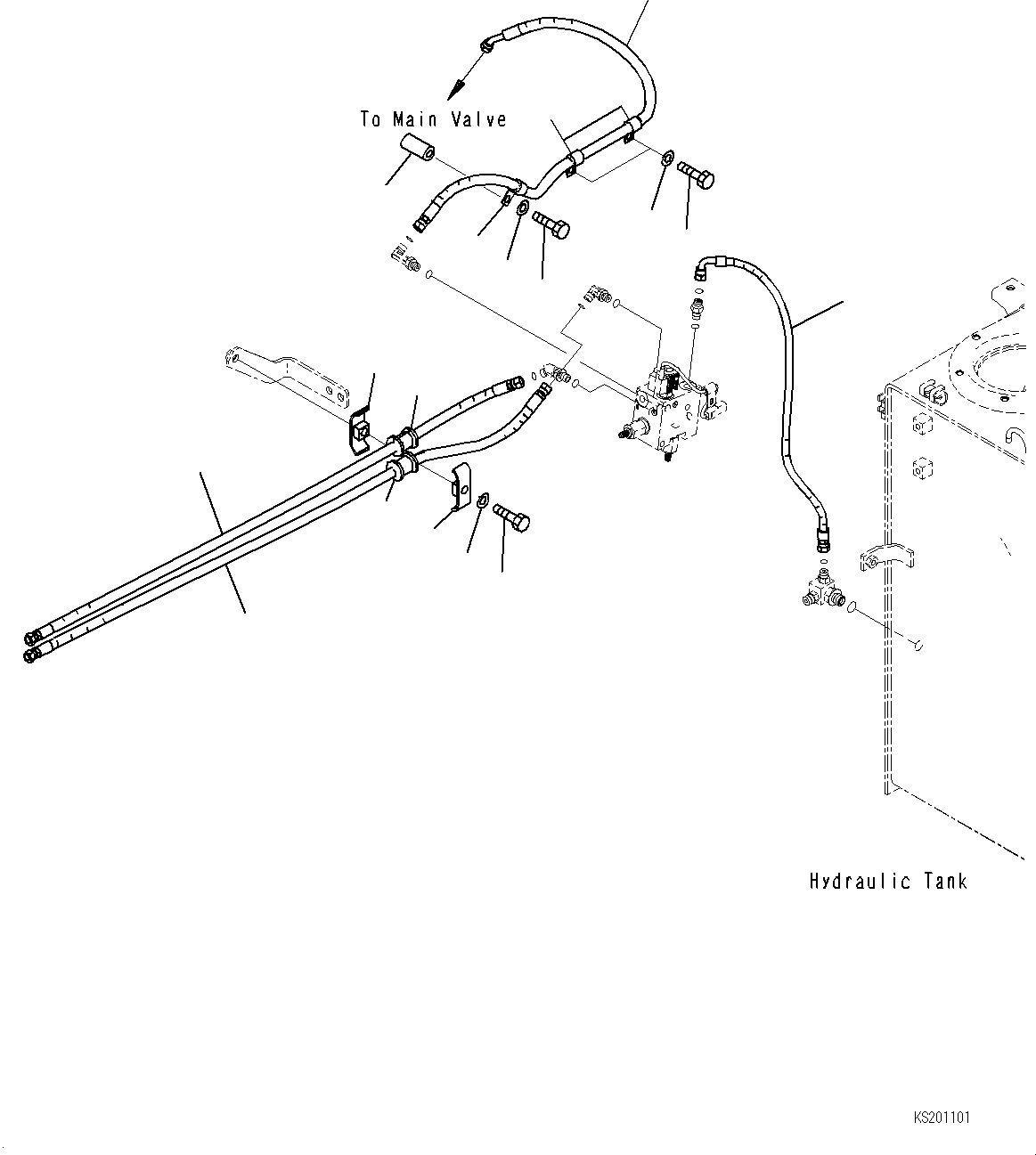 To Main Valve

Hydraulic Tank

KS201101