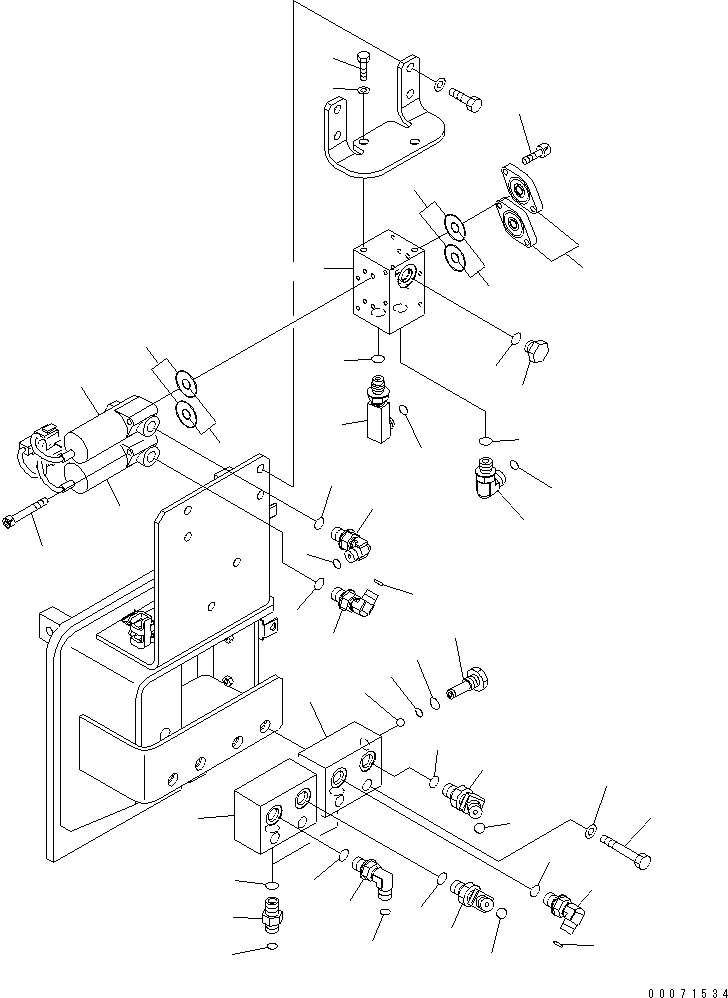 00071534