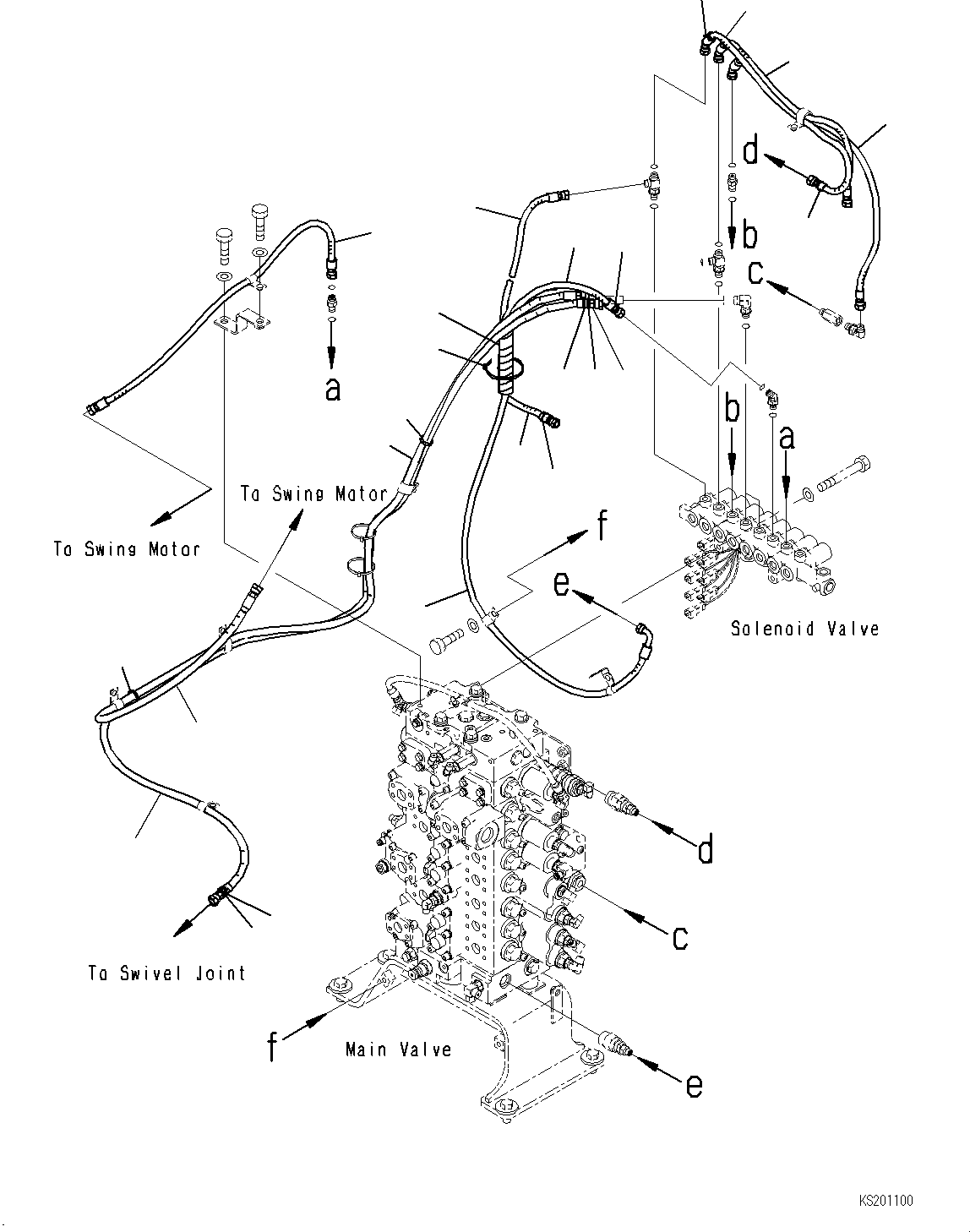 d

b

c

a

b

a

To Swing Motor

To Swing Motor

f

e

Solenoid Valve

d

c

To Swivel Joint

f

Main Valve

e

KS201100