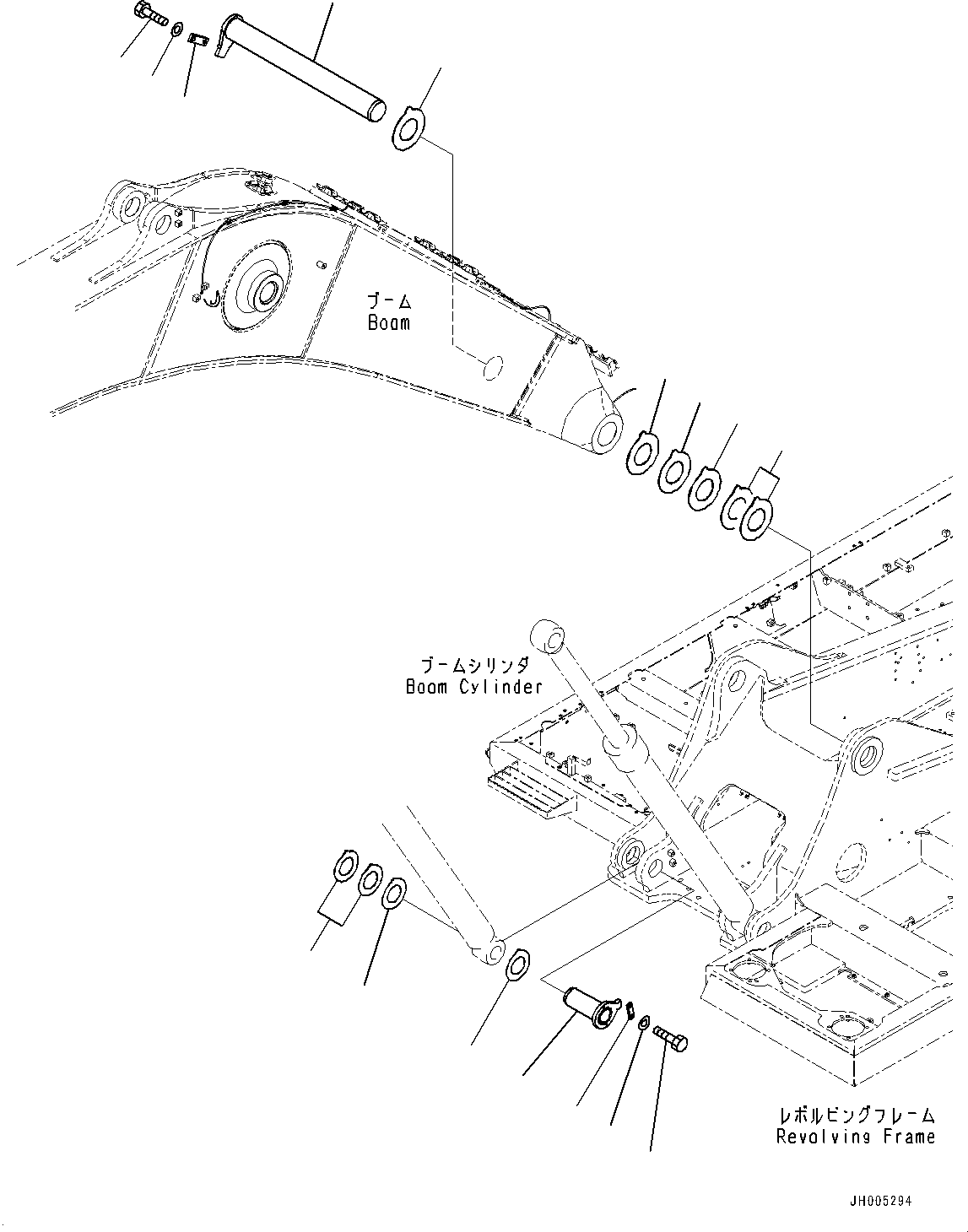 ブーム
Boom

ブームシリンダ
Boom Cylinder

レボルビングフレーム
Revolving Frame

JH005294