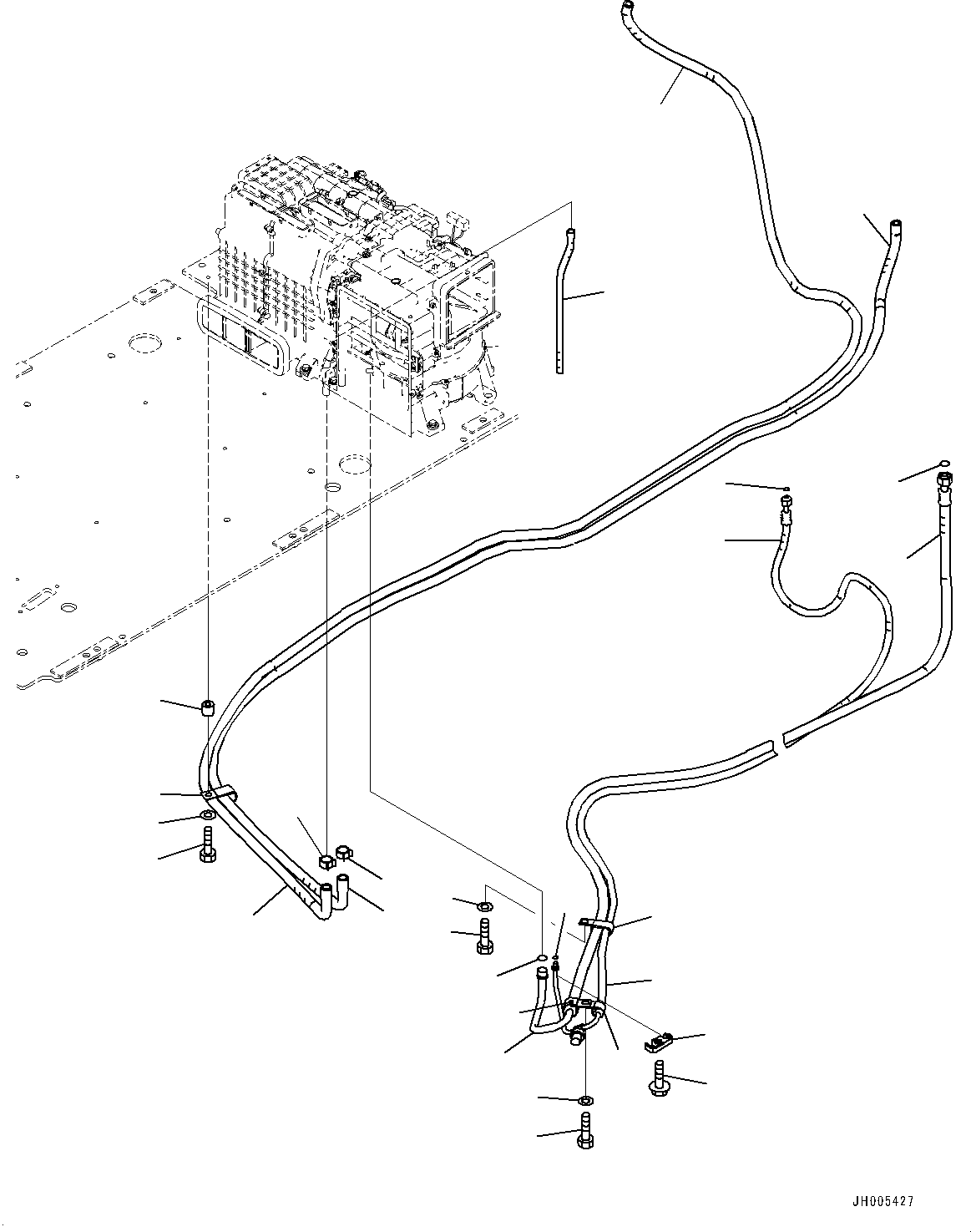 JH005427