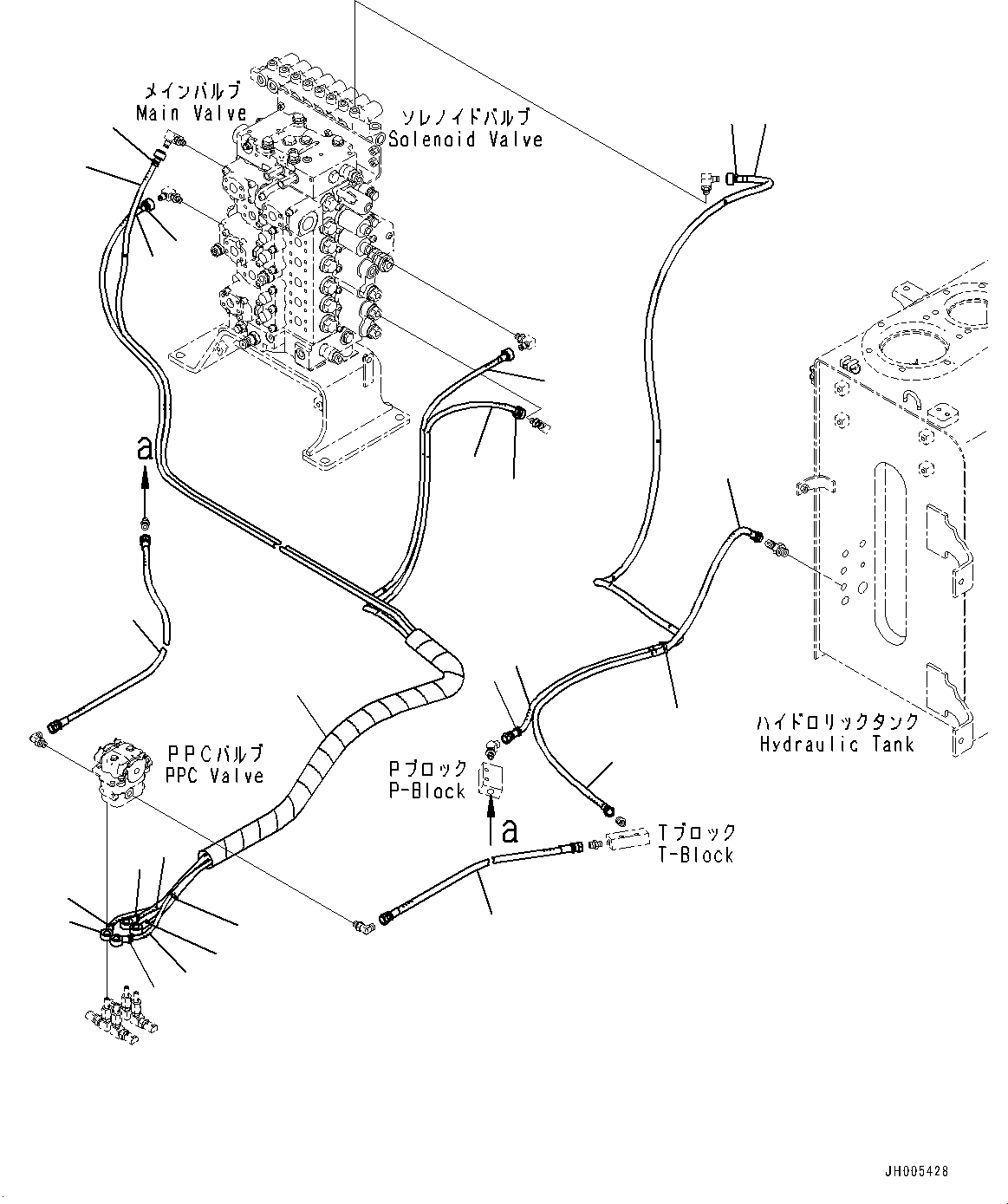 メインバルブ
Main Valve

ソレノイドバルブ
Solenoid Valve

a

ハイドロリックタンク
Hydraulic Tank

PPCバルブ
PPC Valve

Pブロック
P-Block

a

Tブロック
T-Block

JH005428