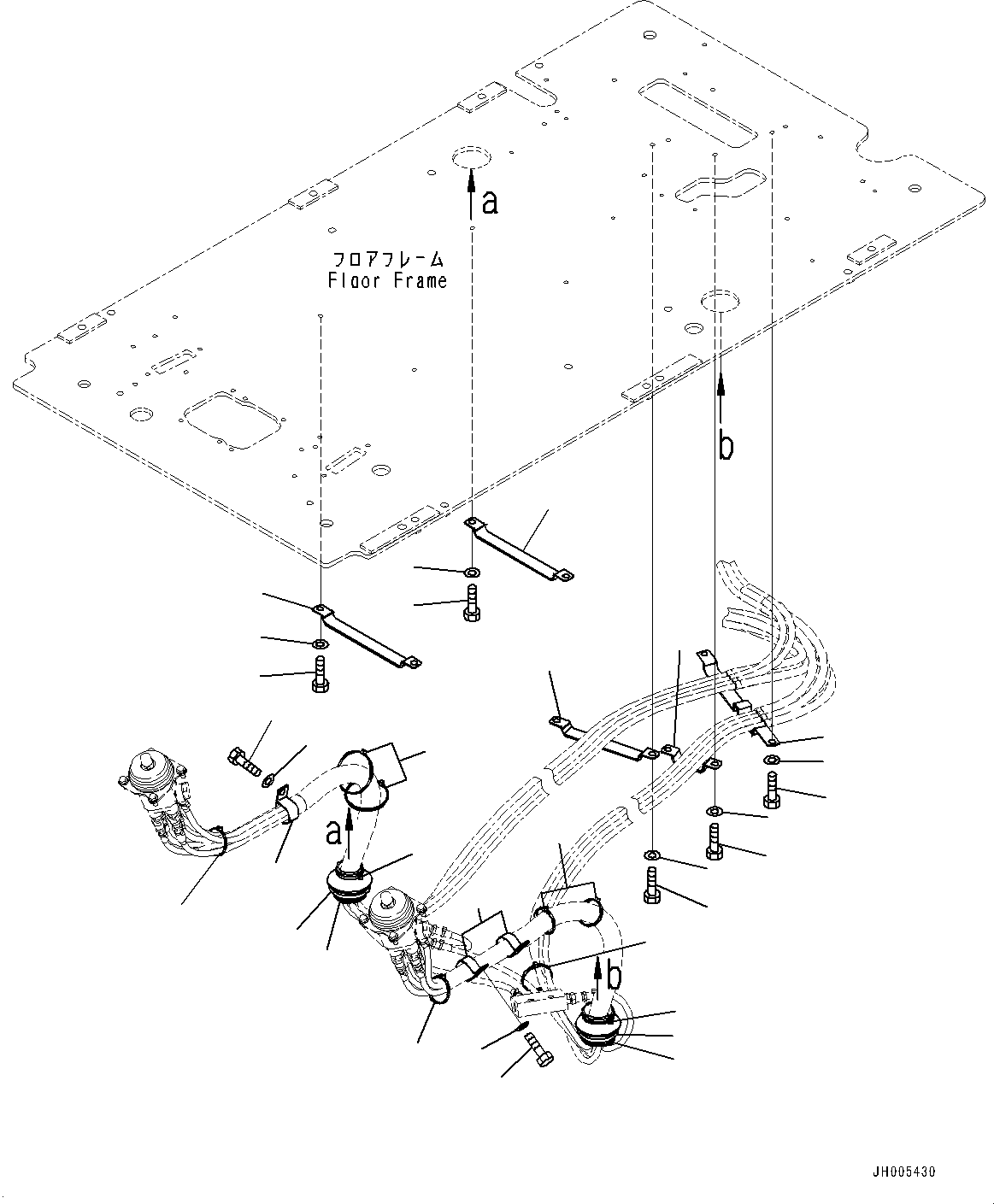 a

フロアフレーム
Floor Frame

b

a

b

JH005430