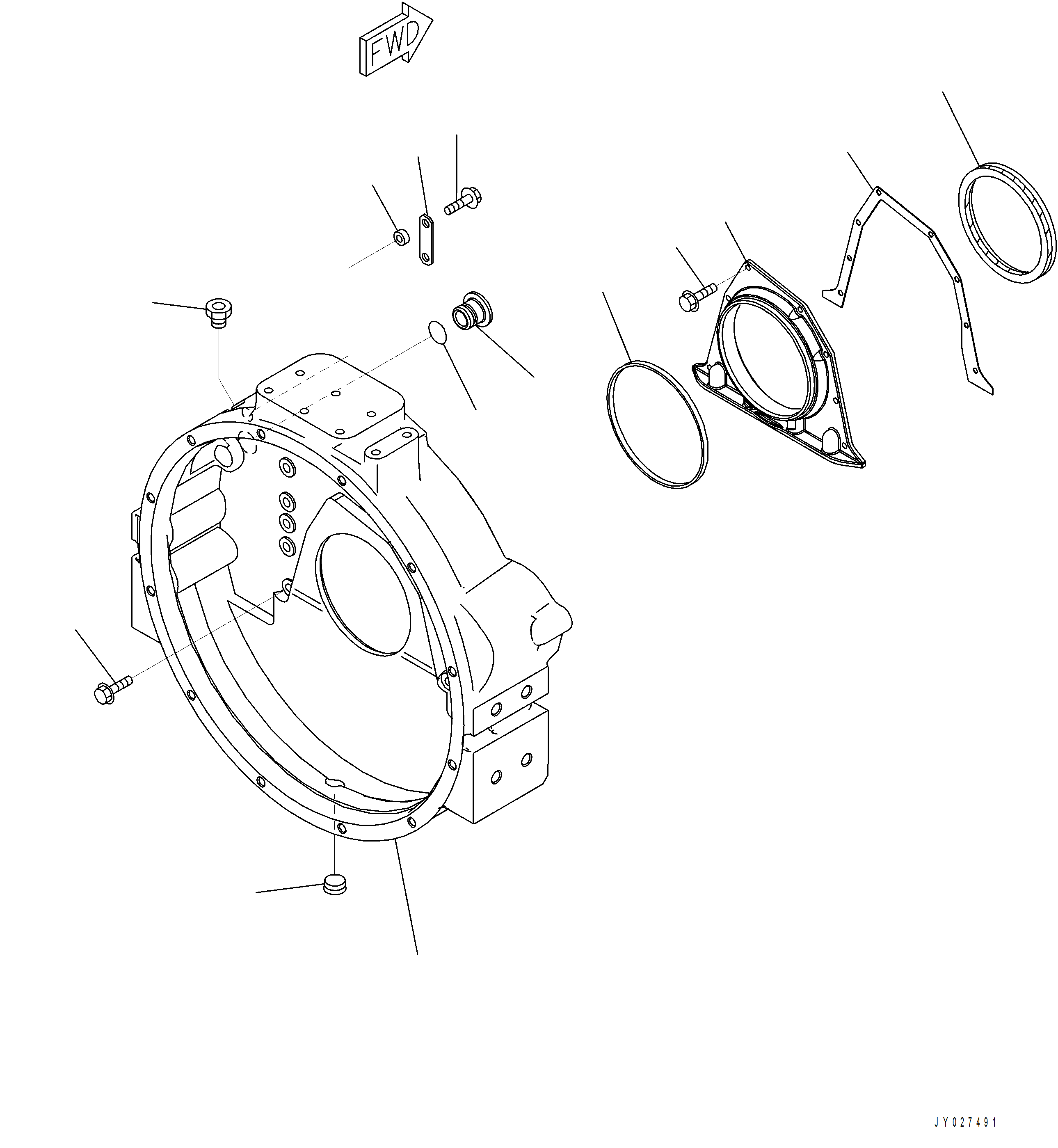 FWD

JY027491