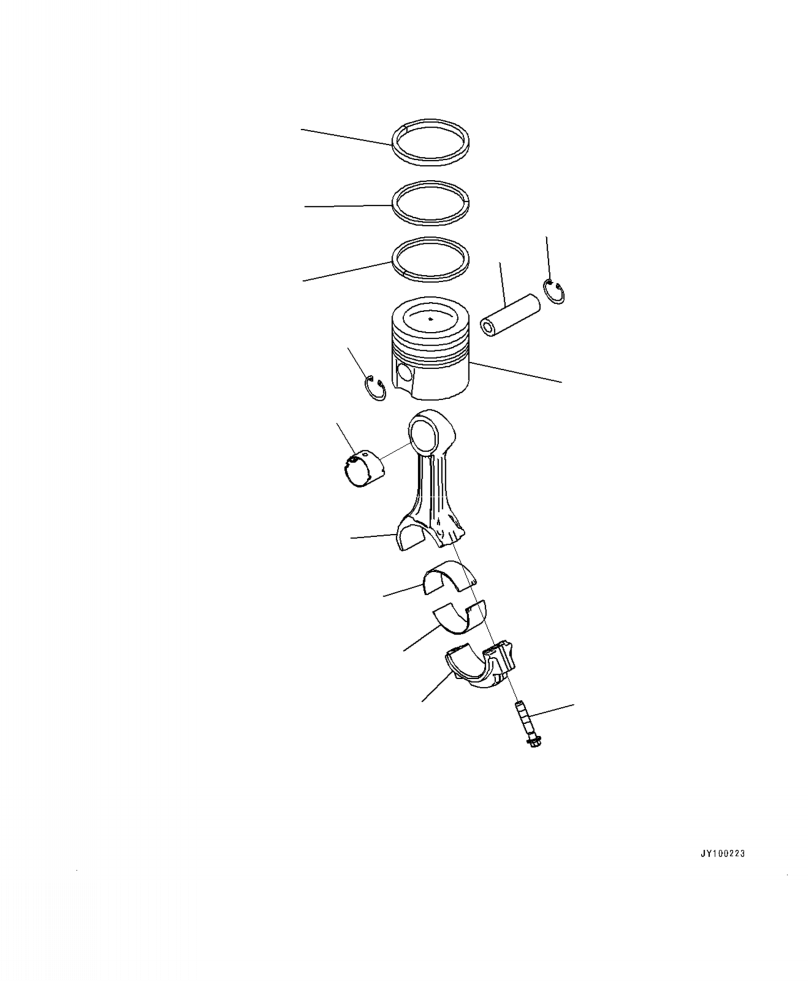 JY100223