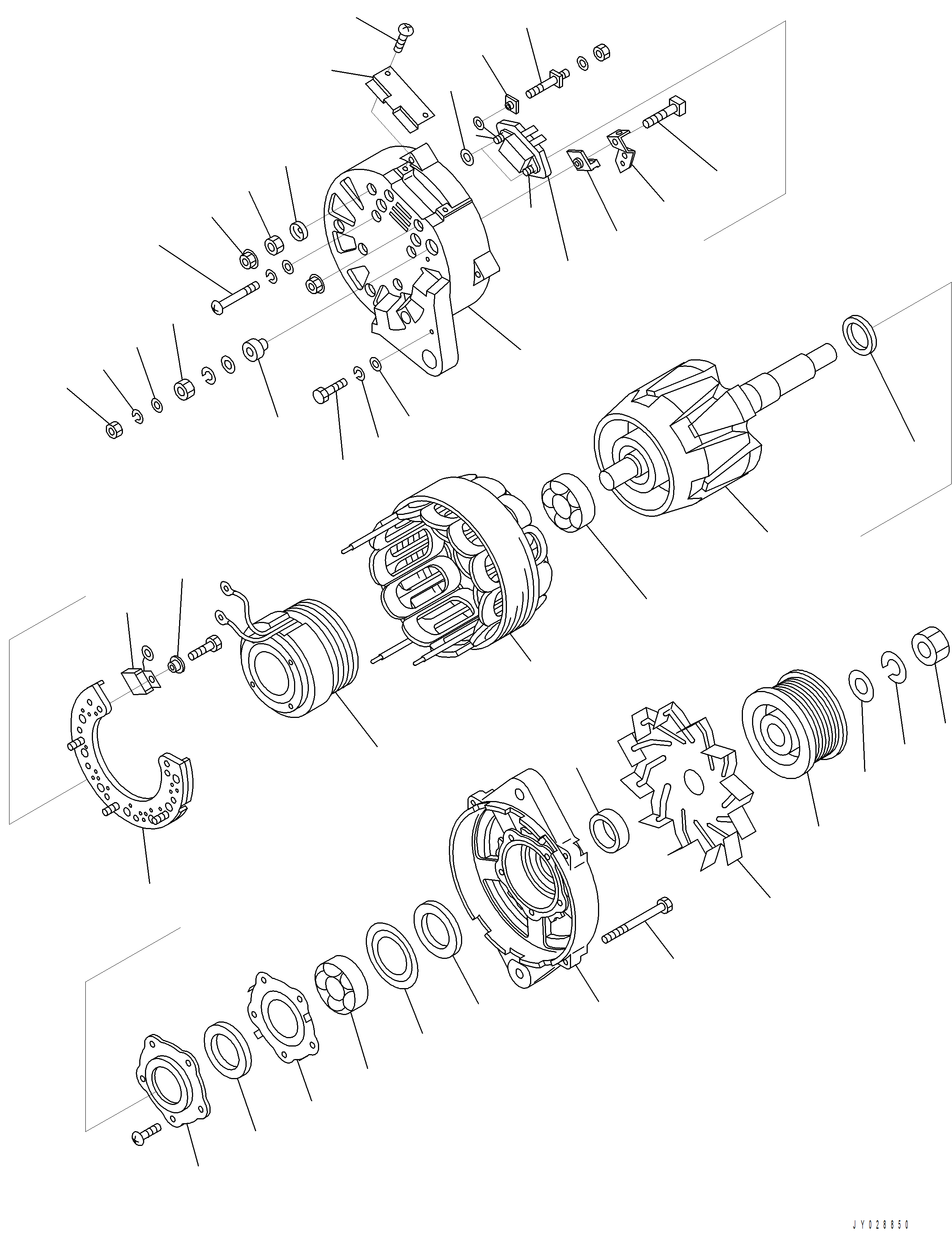 JY028850