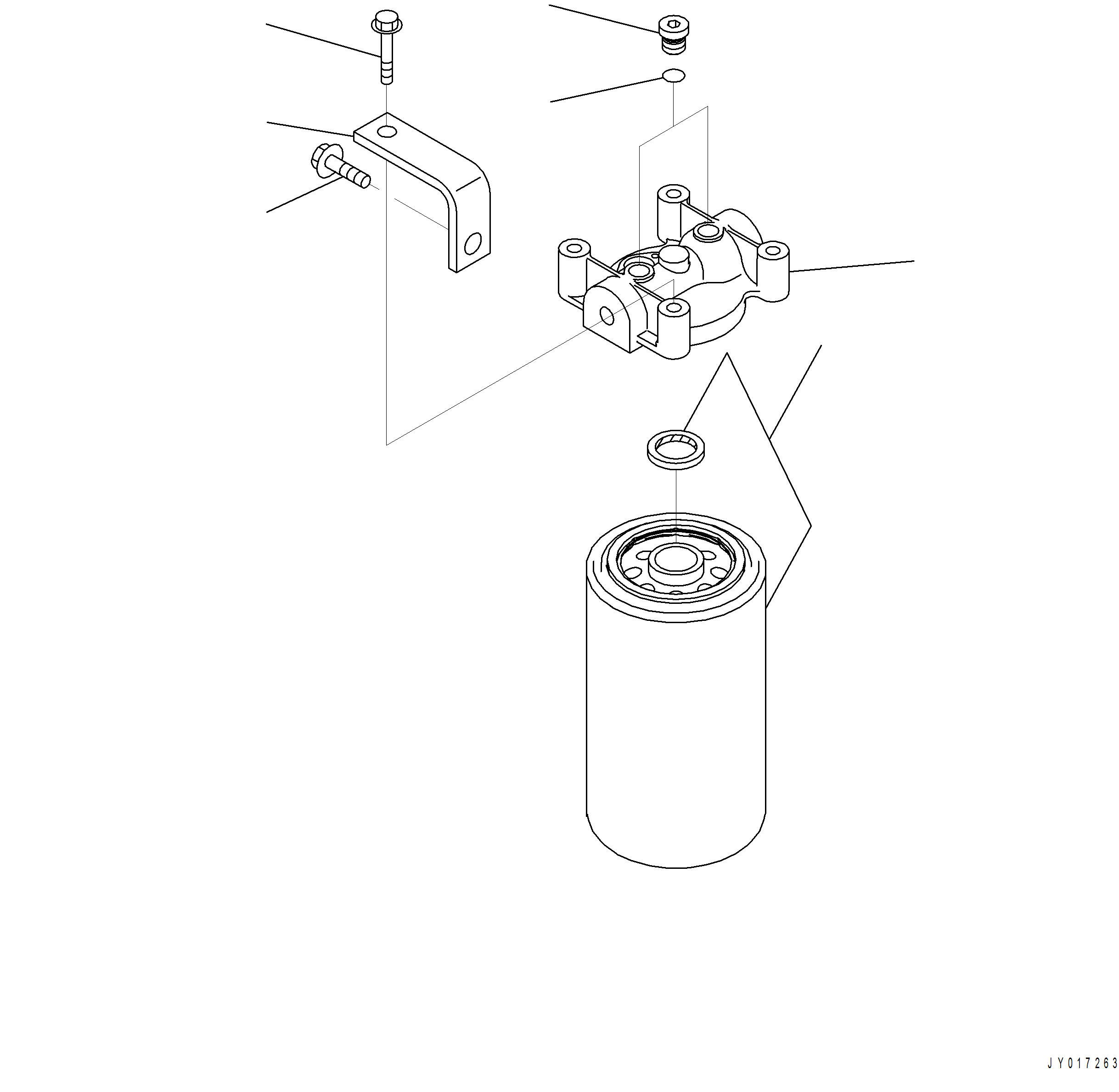 JY017263