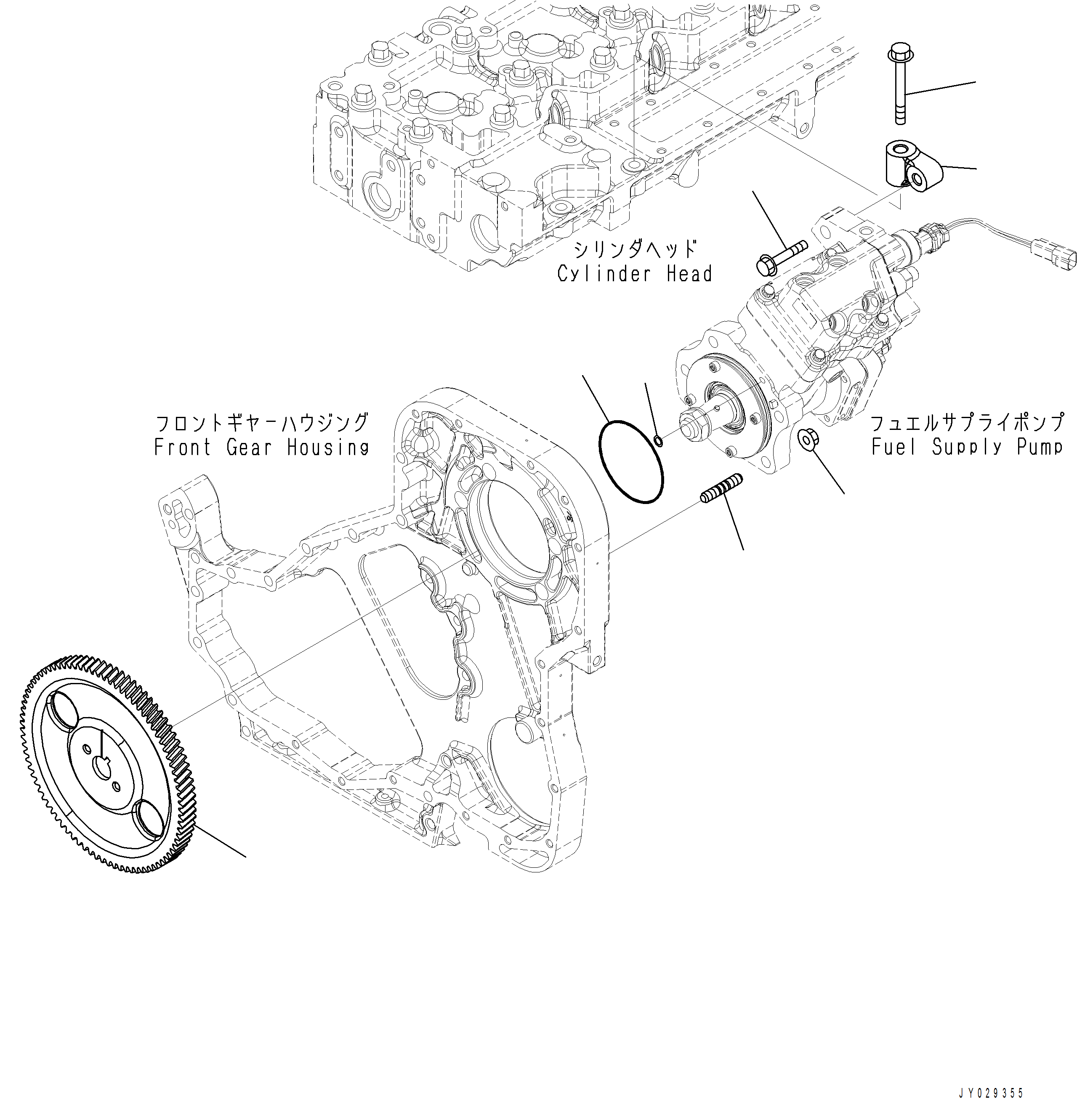 シリンダヘッド
Cylinder Head

フロントギヤーハウジング
Front Gear Housing

フュエルサプライポンプ
Fuel Supply Pump

JY029355