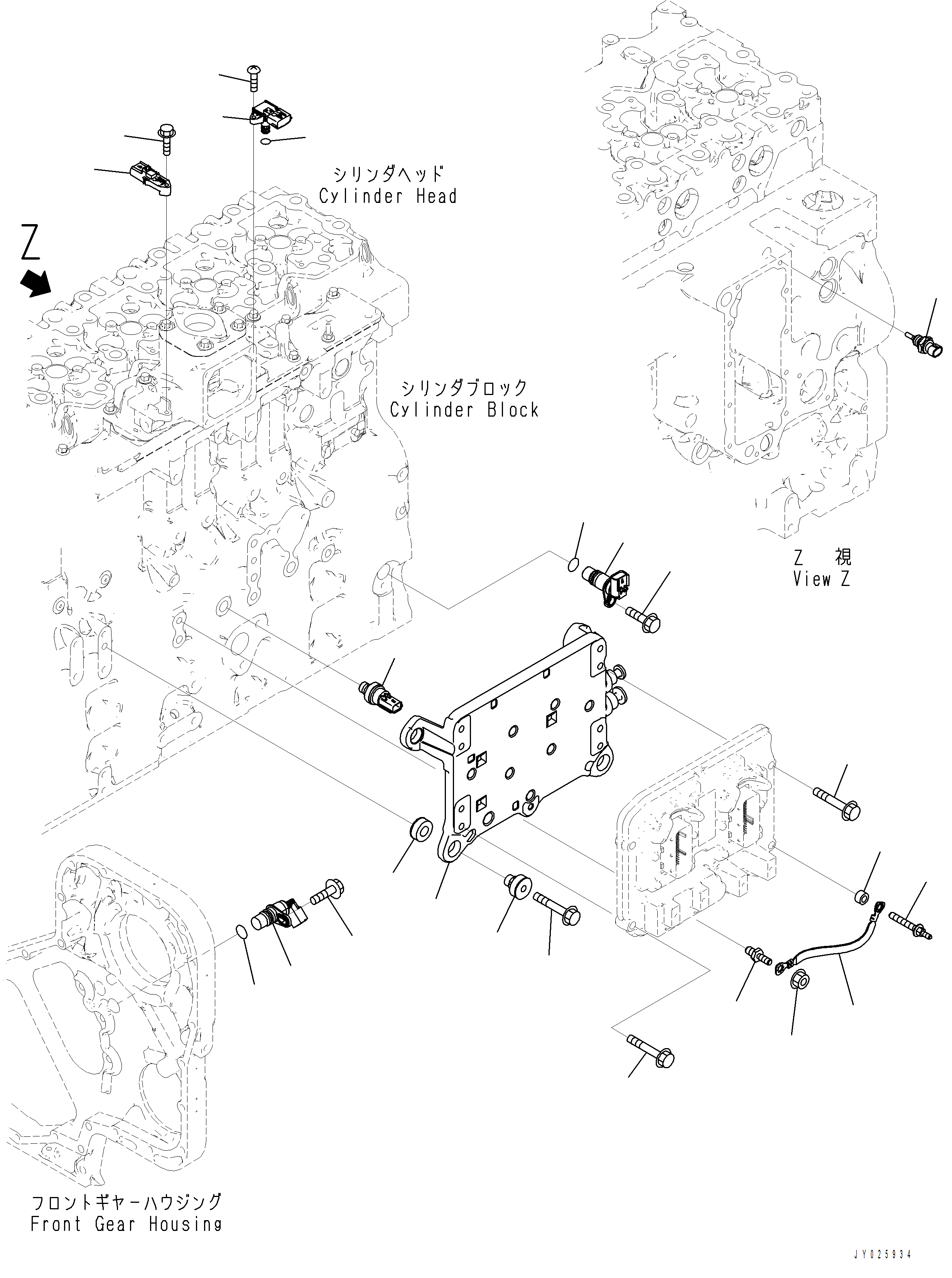 シリンダヘッド
Cylinder Head

Z

シリンダブロック
Cylinder Block

Z 視
View Z

フロントギヤーハウジング
Front Gear Housing

JY025934