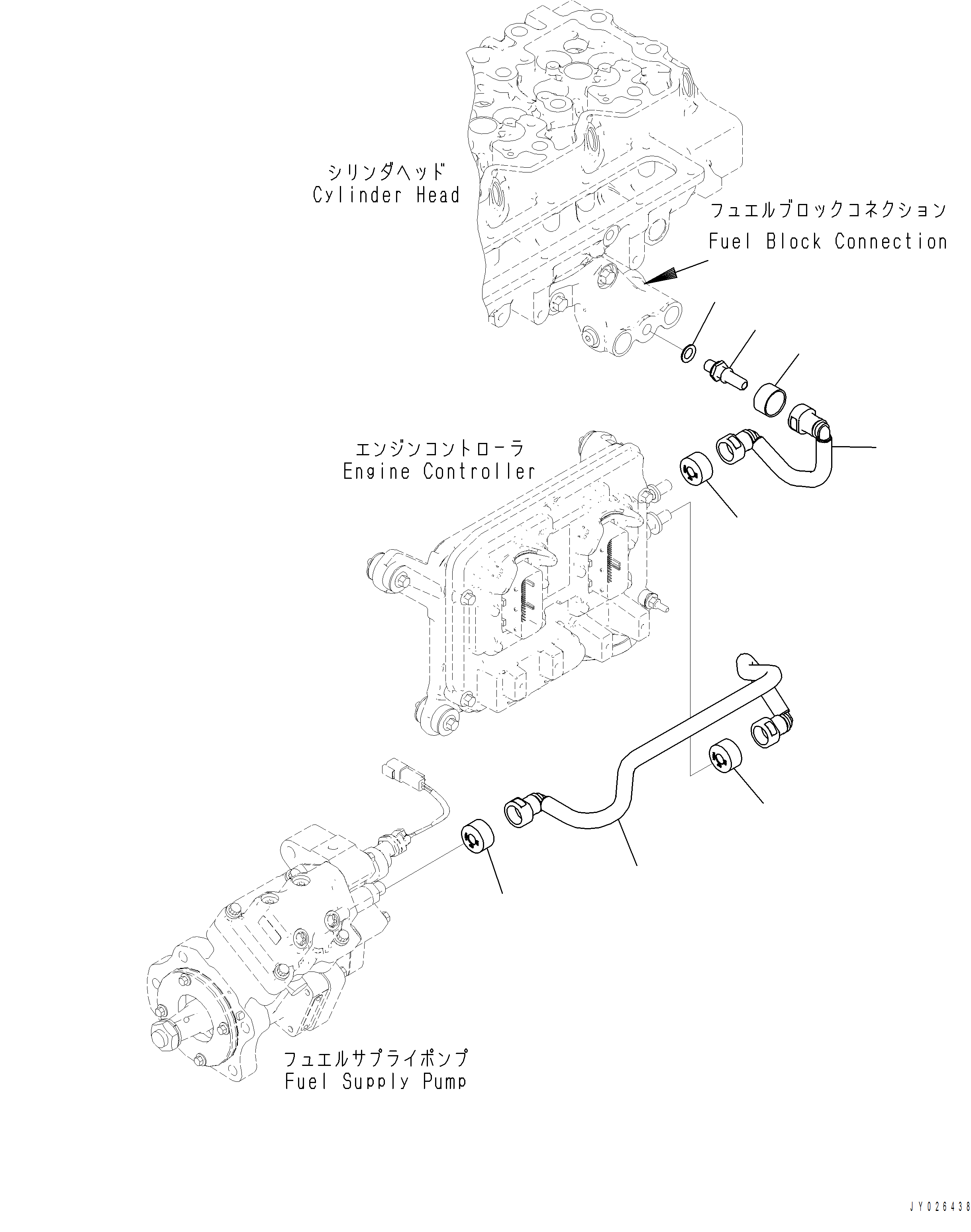 シリンダヘッド
Cylinder Head

フュエルブロックコネクション
Fuel Block Connection

エンジンコントローラ
Engine Controller

フュエルサプライポンプ
Fuel Supply Pump

JY026438