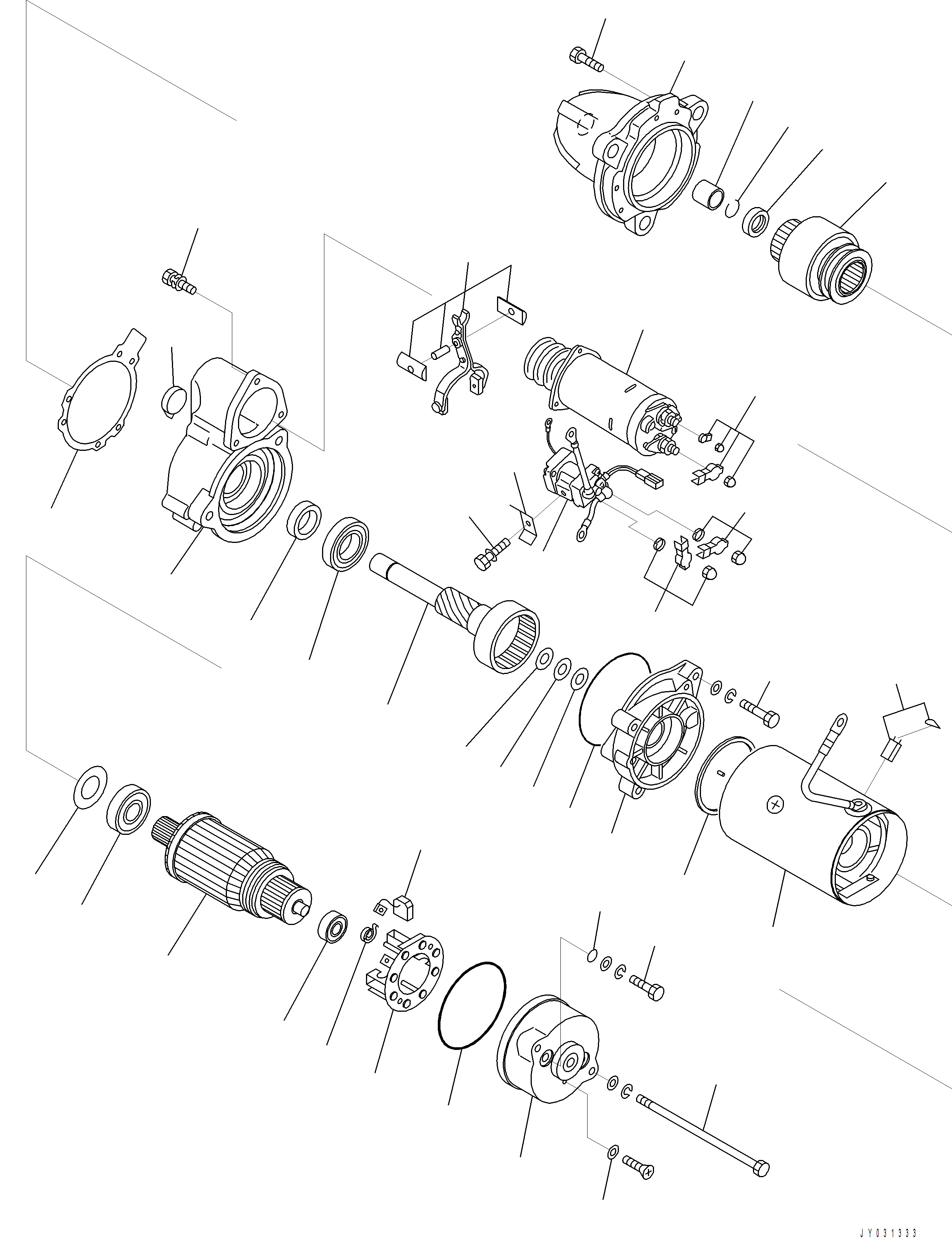 JY031333