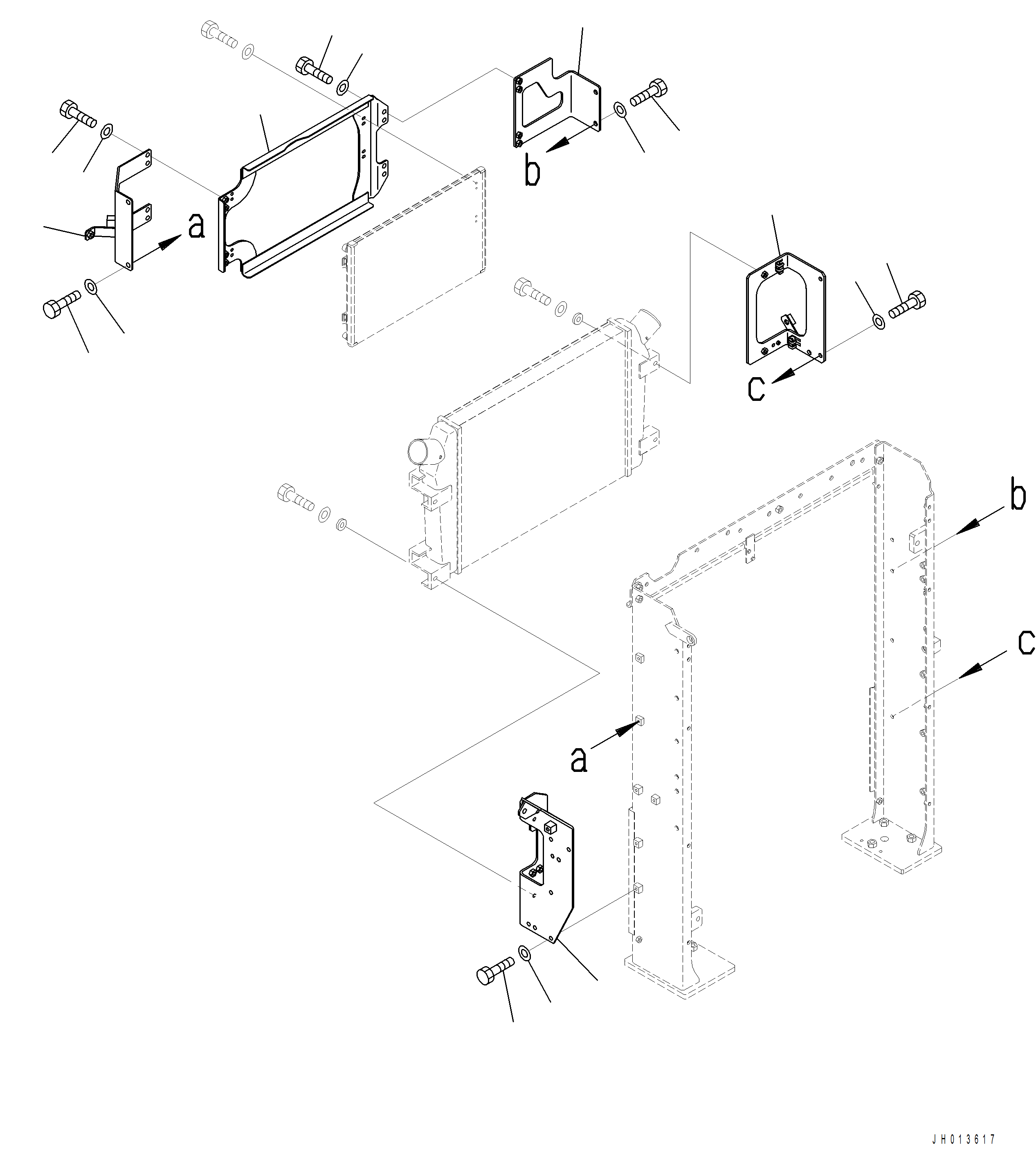 b
a
c
b
c
a
JH013617