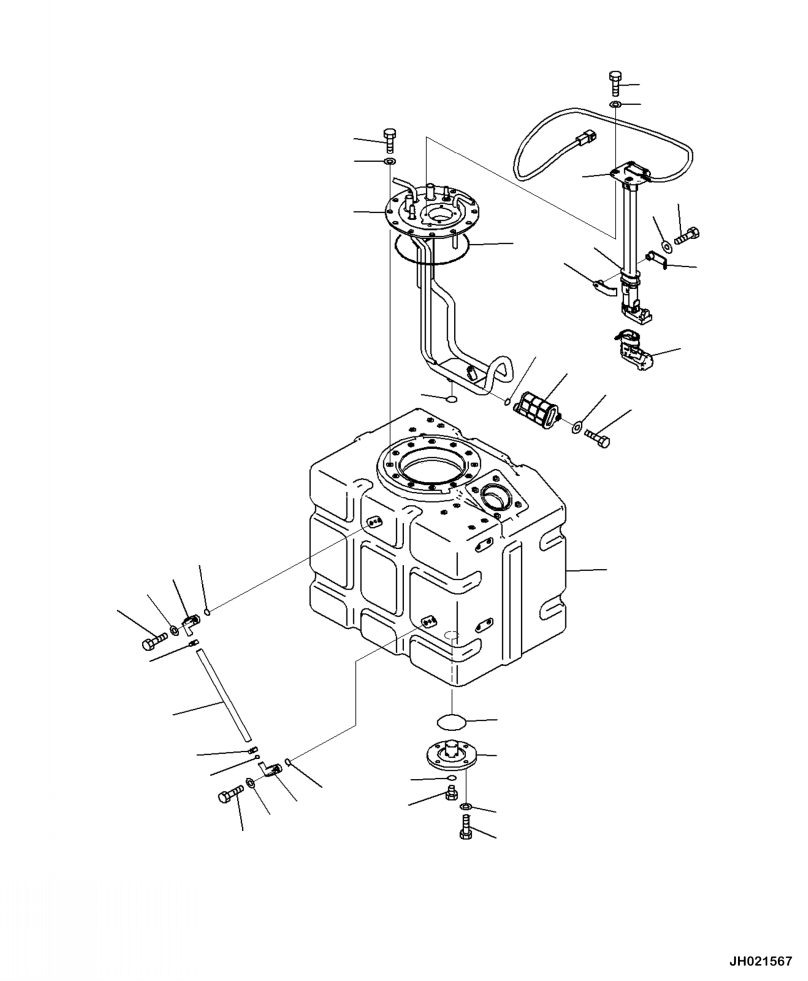 JH021567