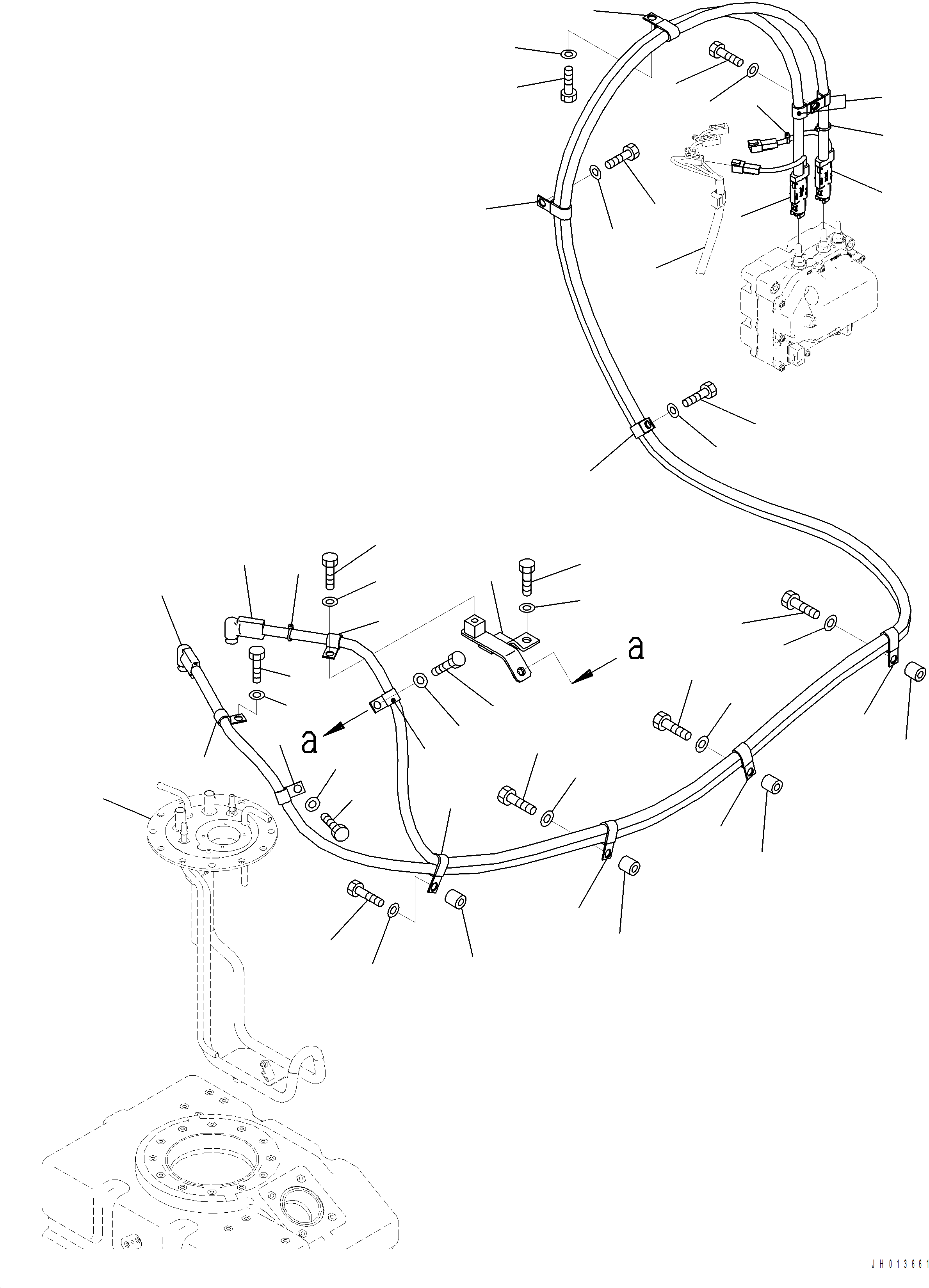 a

a

JH013661