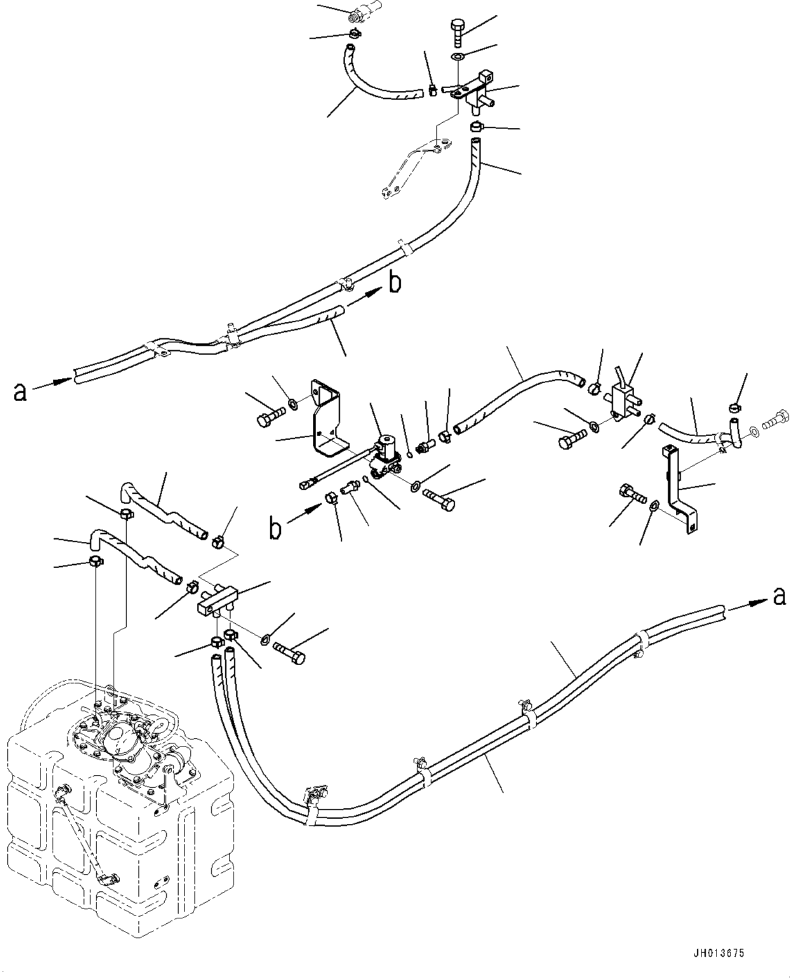 b
a
b
a
JH013675