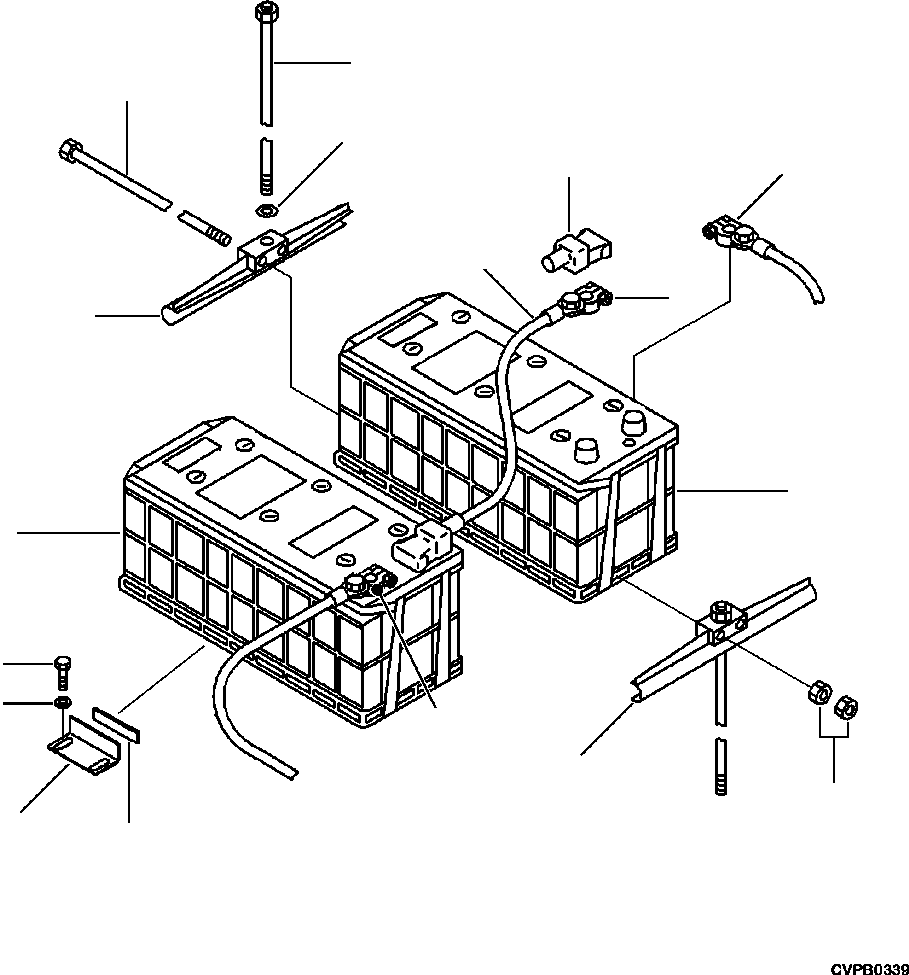 CVPB0339