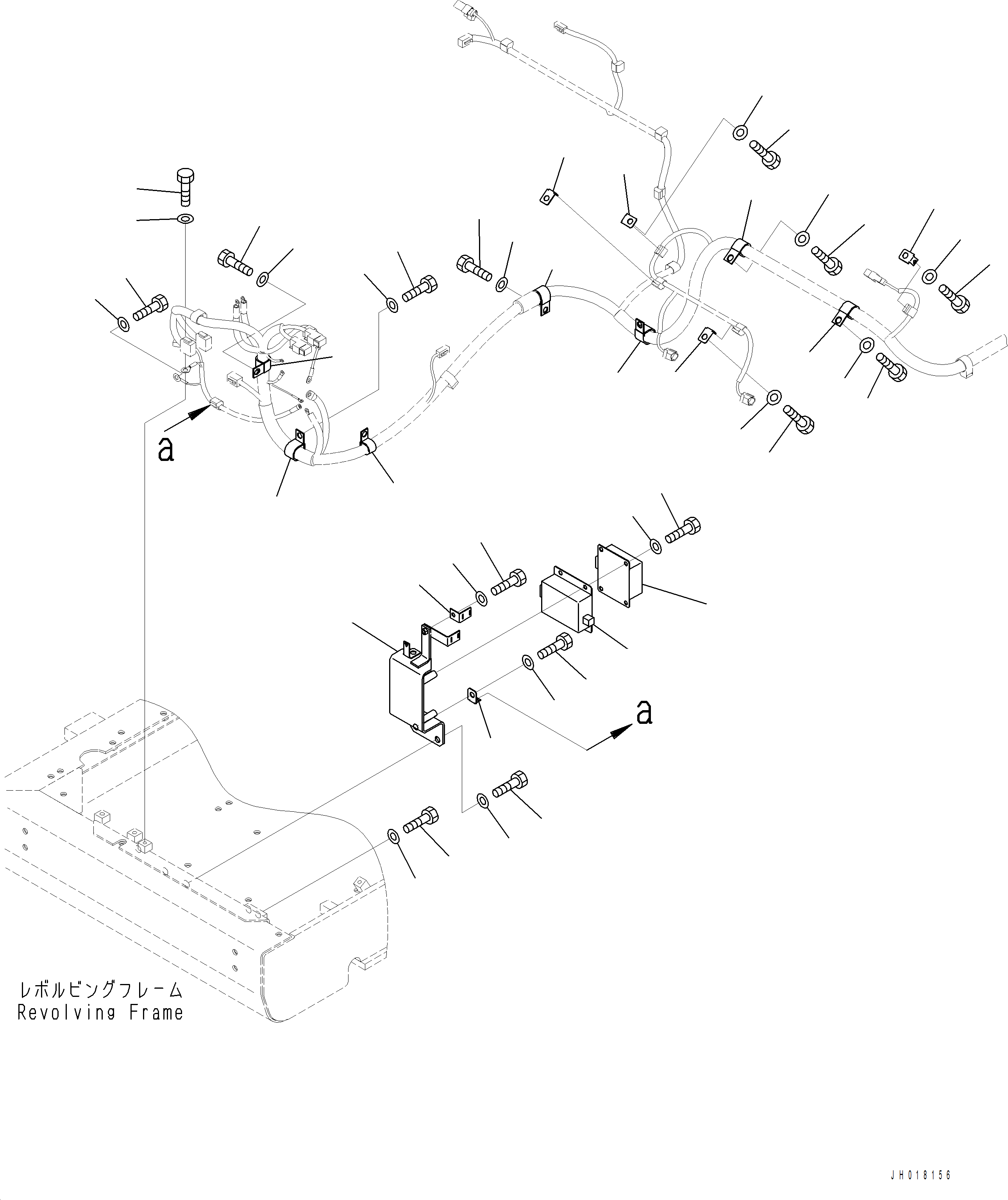 a

a

レボルビングフレーム
Revolving Frame

JH018156