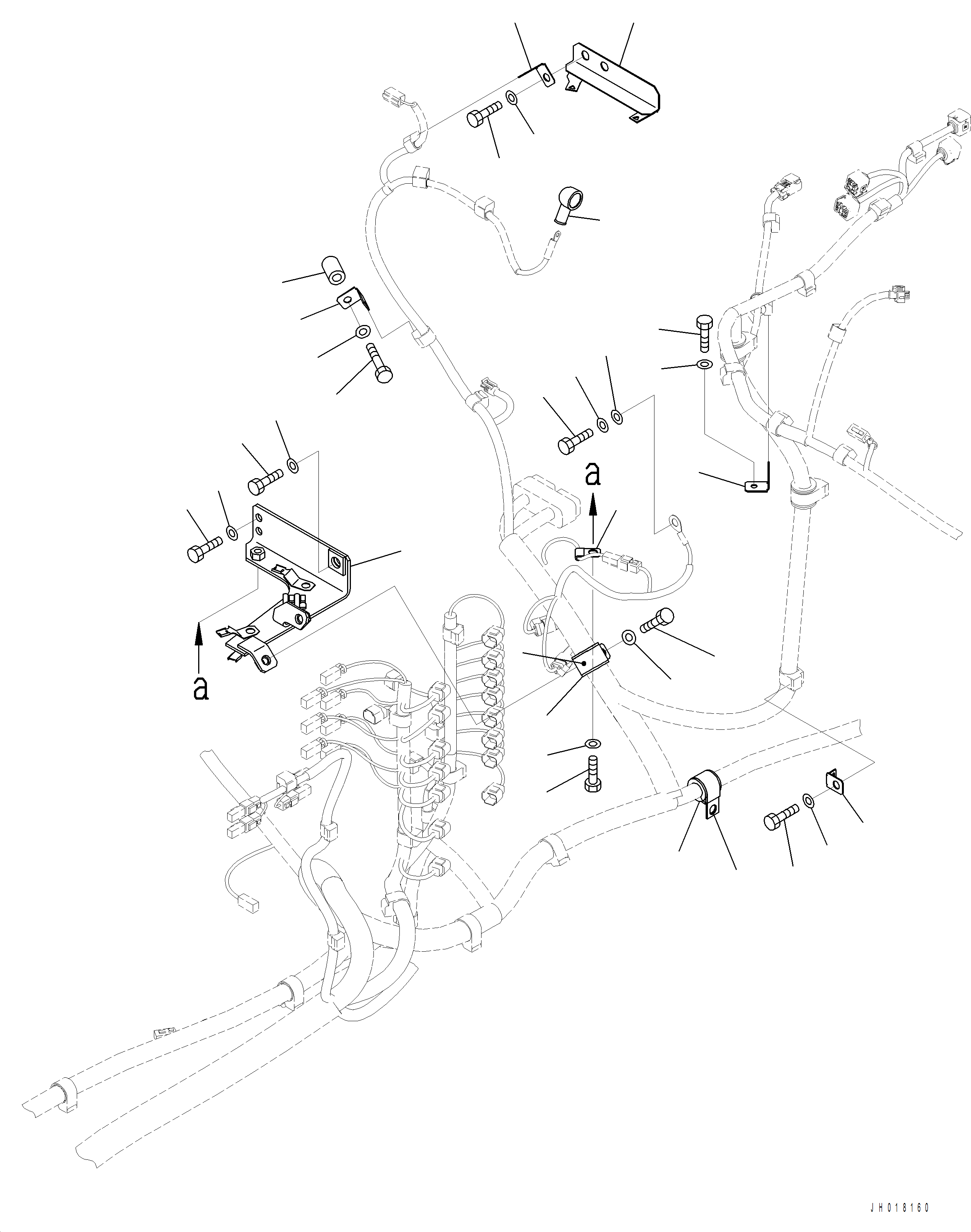 a

a

JH018160