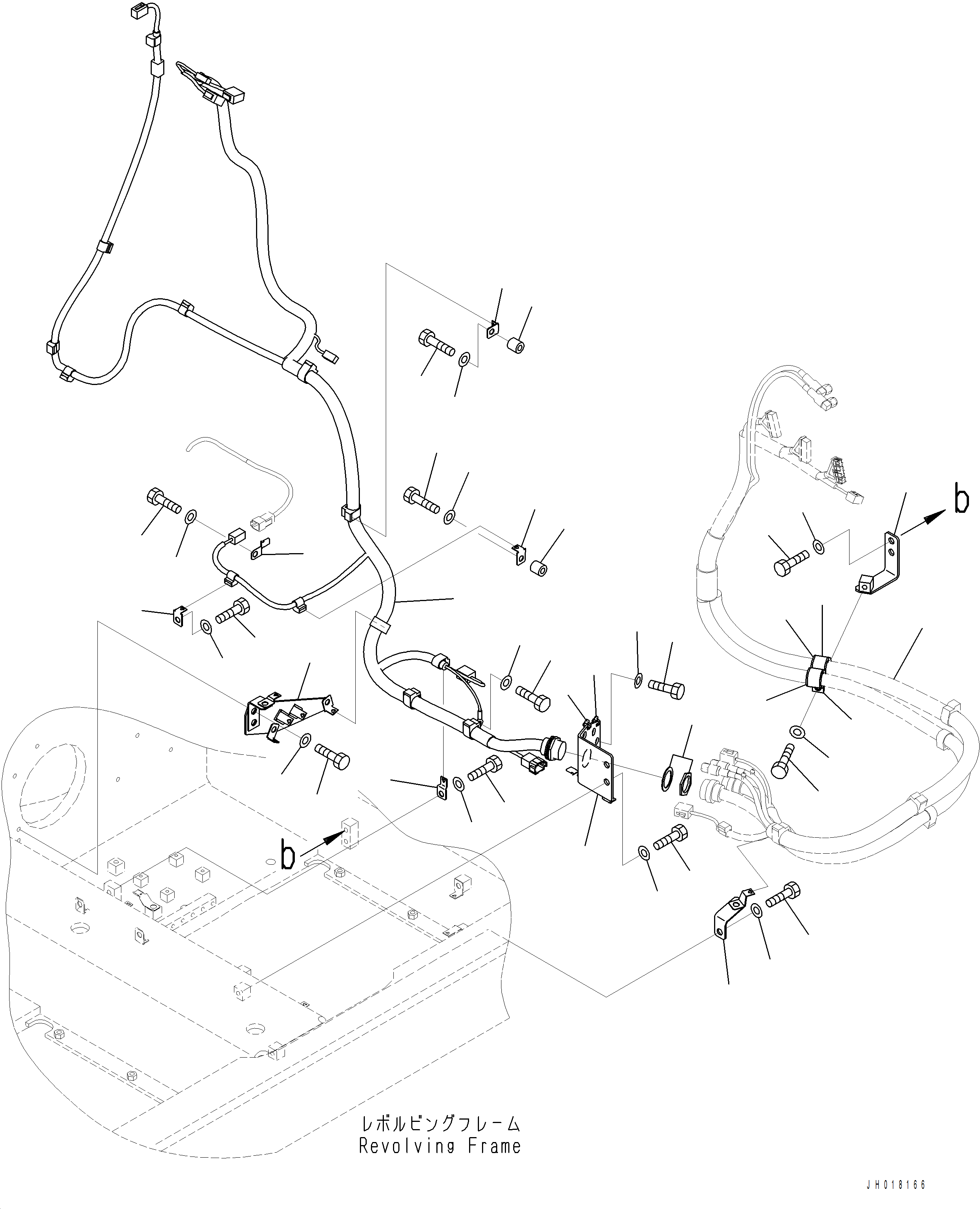 b

b

レボルビングフレーム
Revolving Frame

JH018166