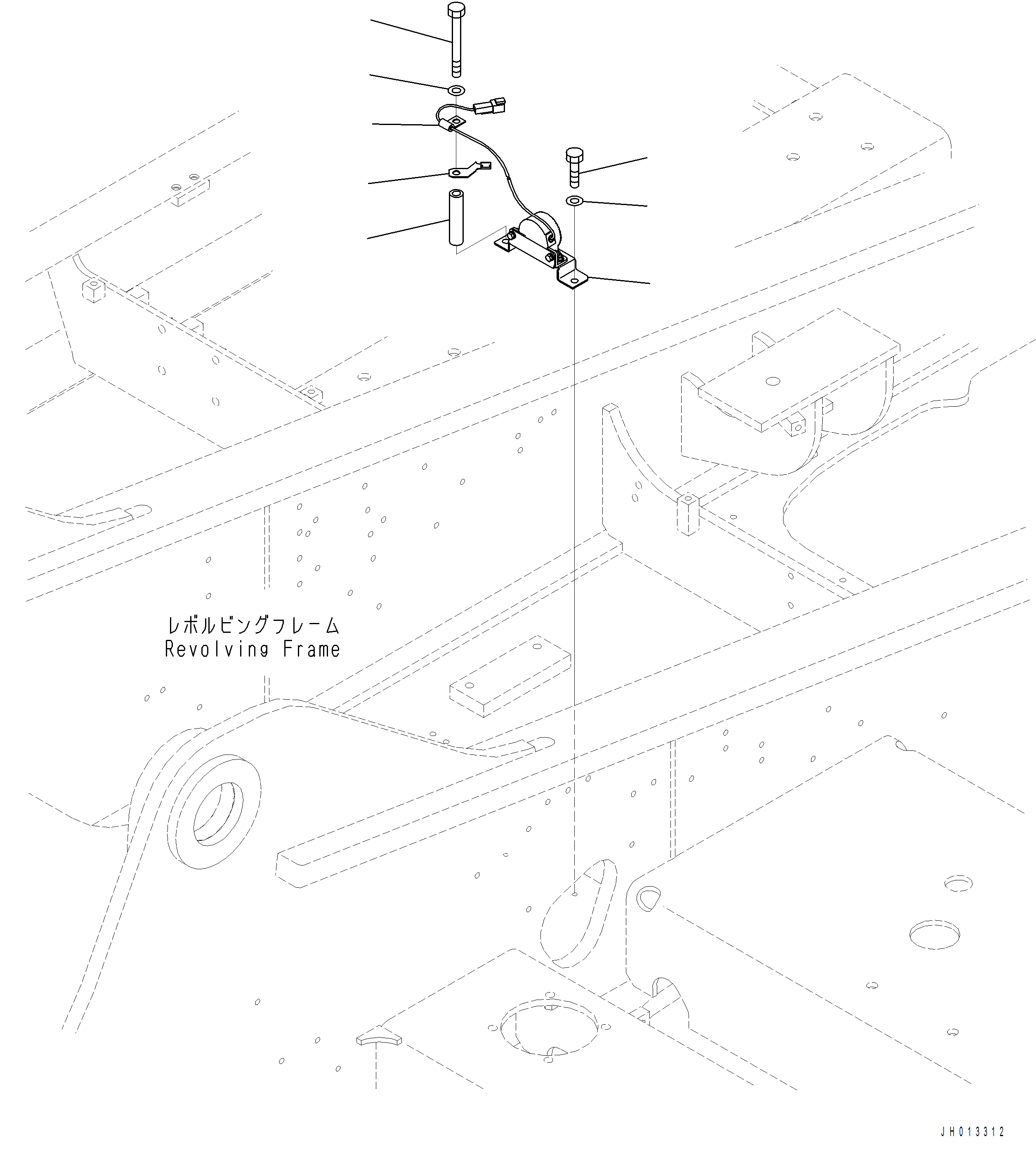 レボルビングフレーム
Revolving Frame

JH013312