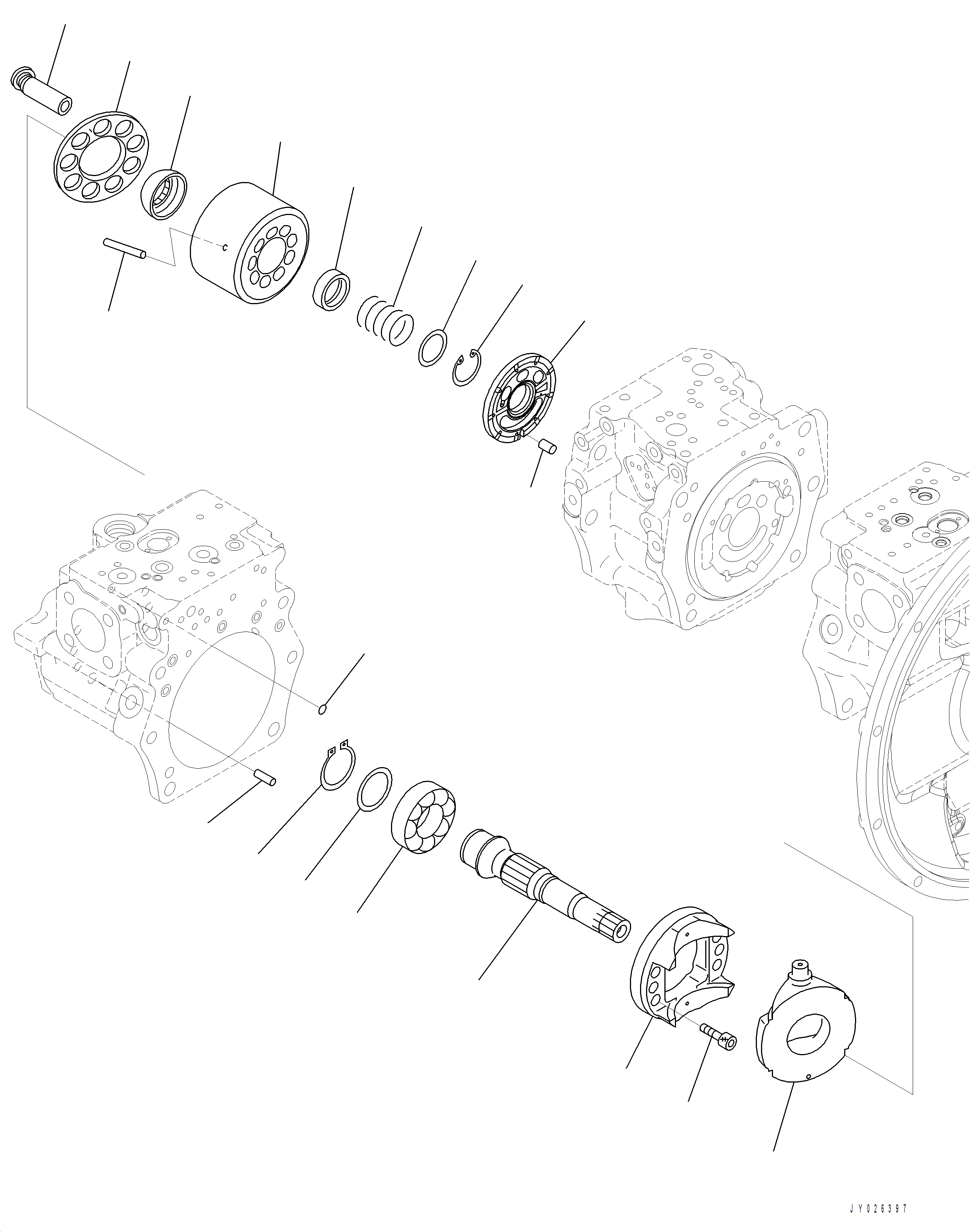 JY026397