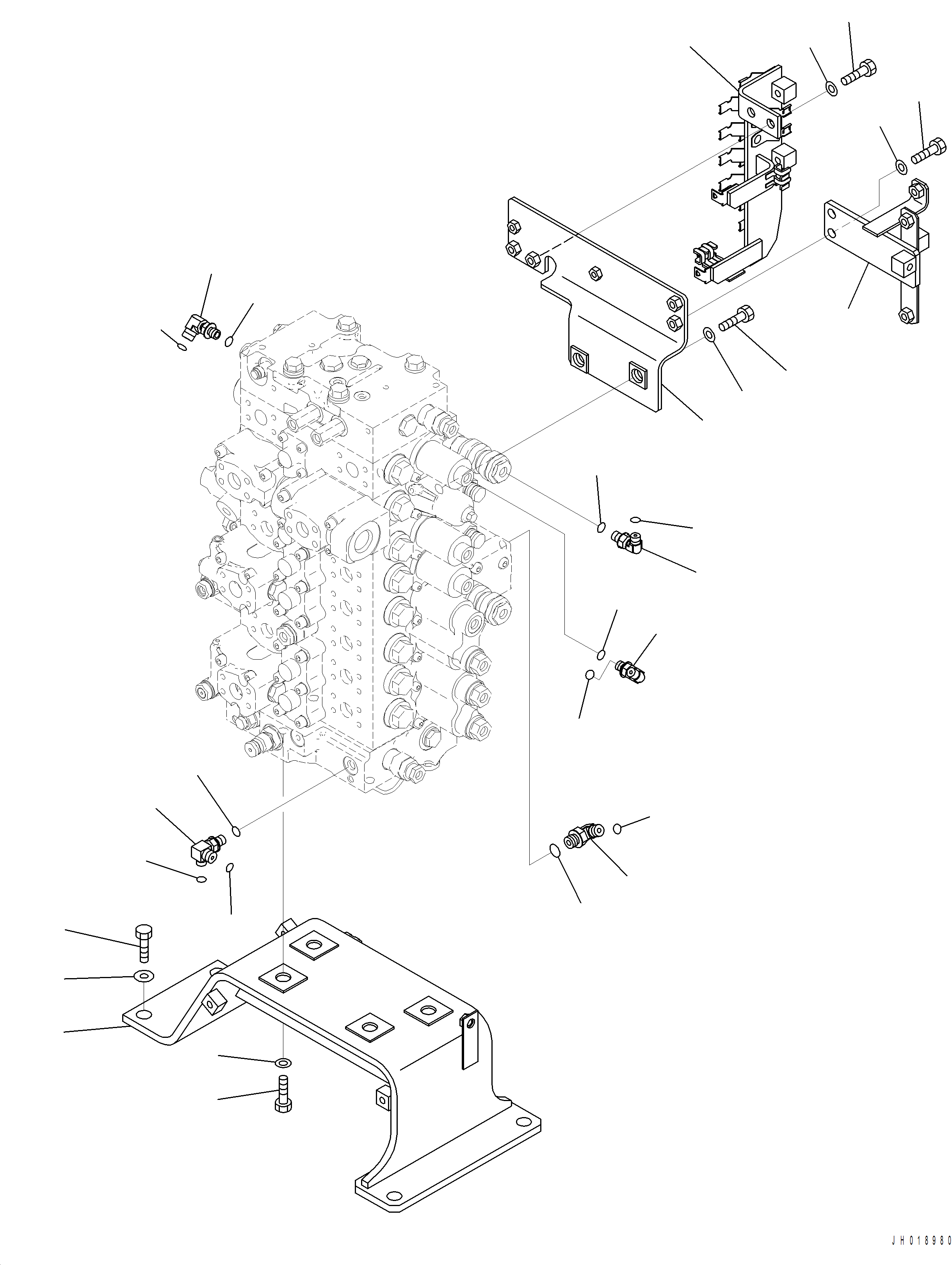 JH018980