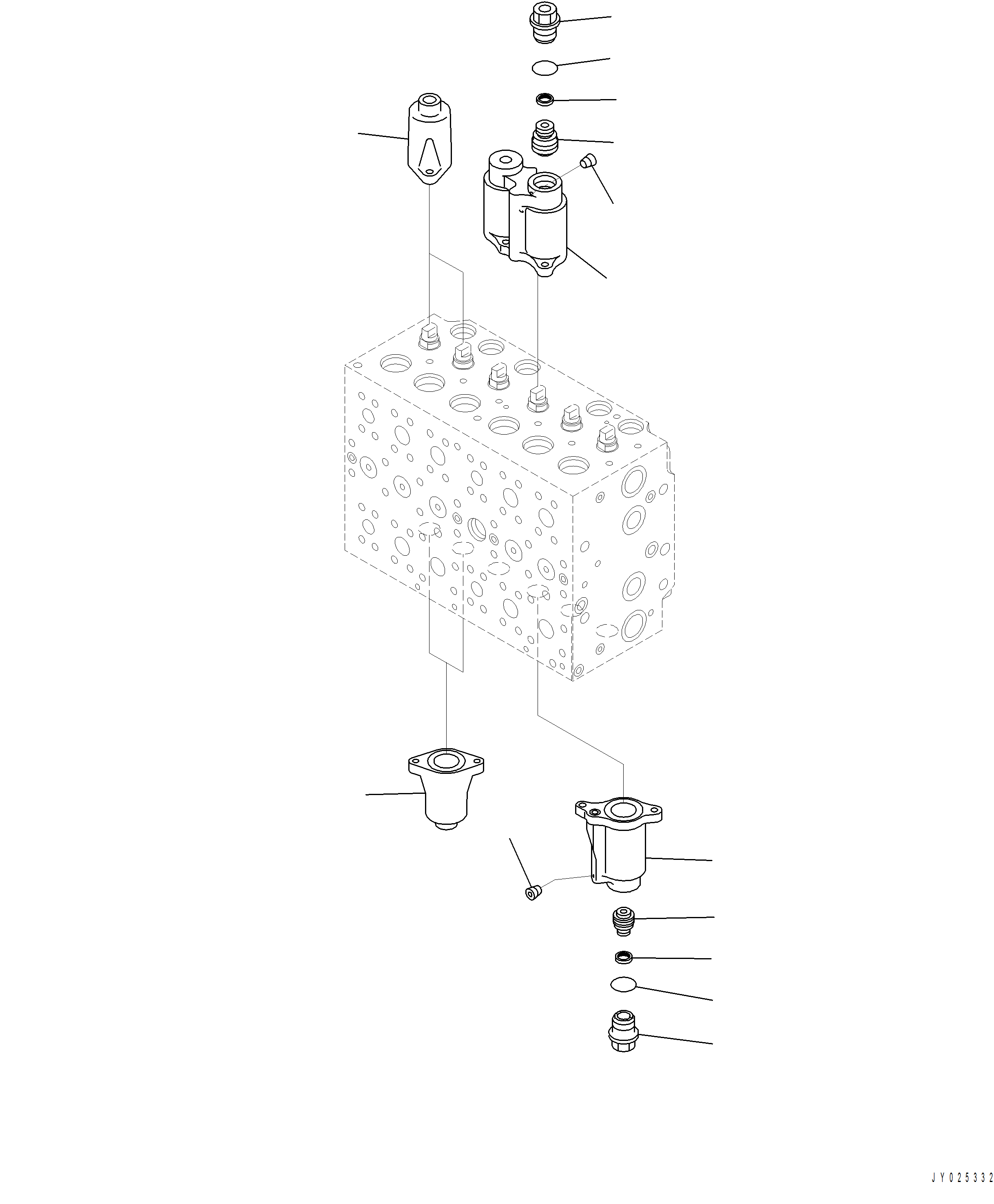 JY025332