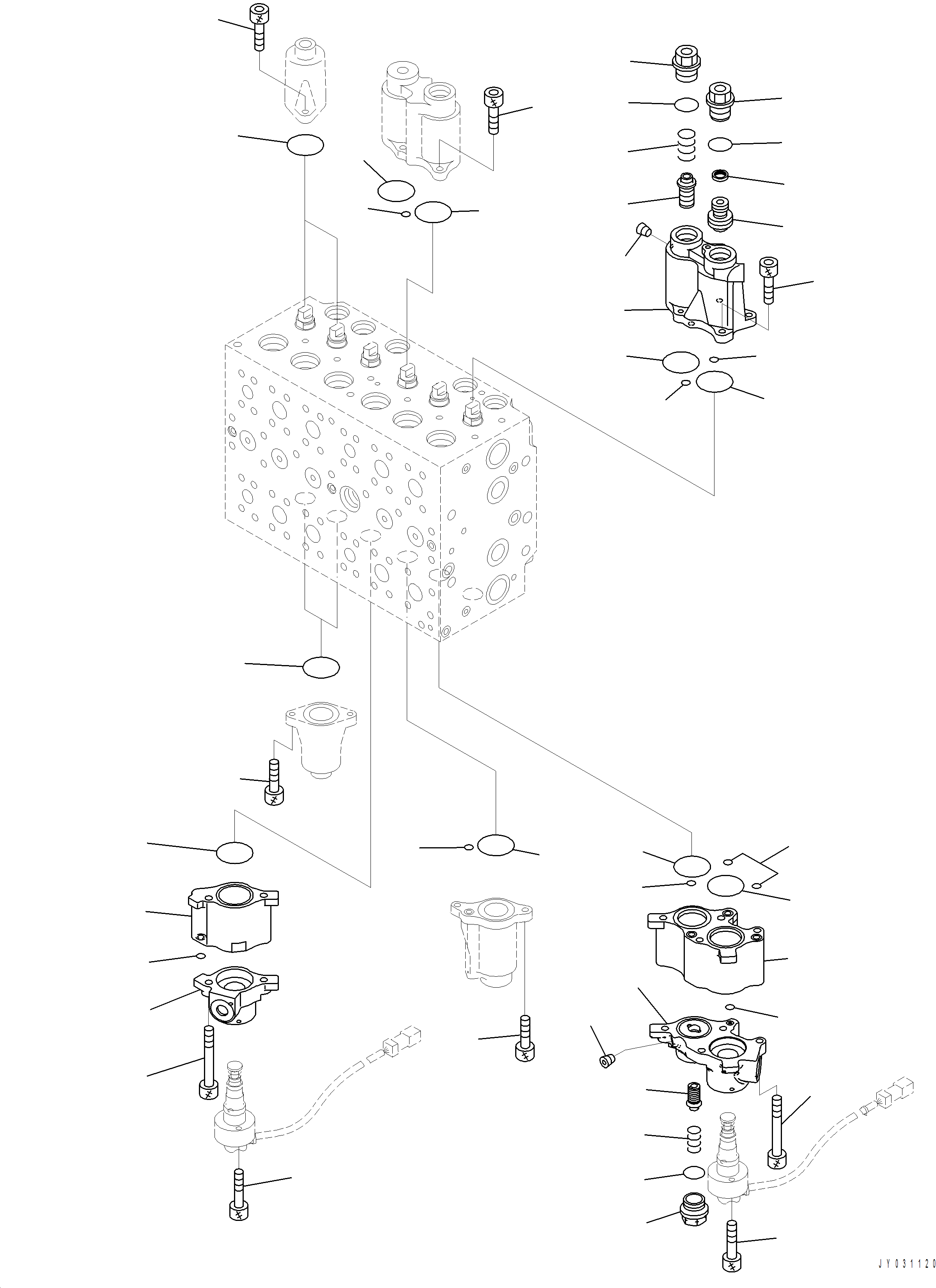 JY031120