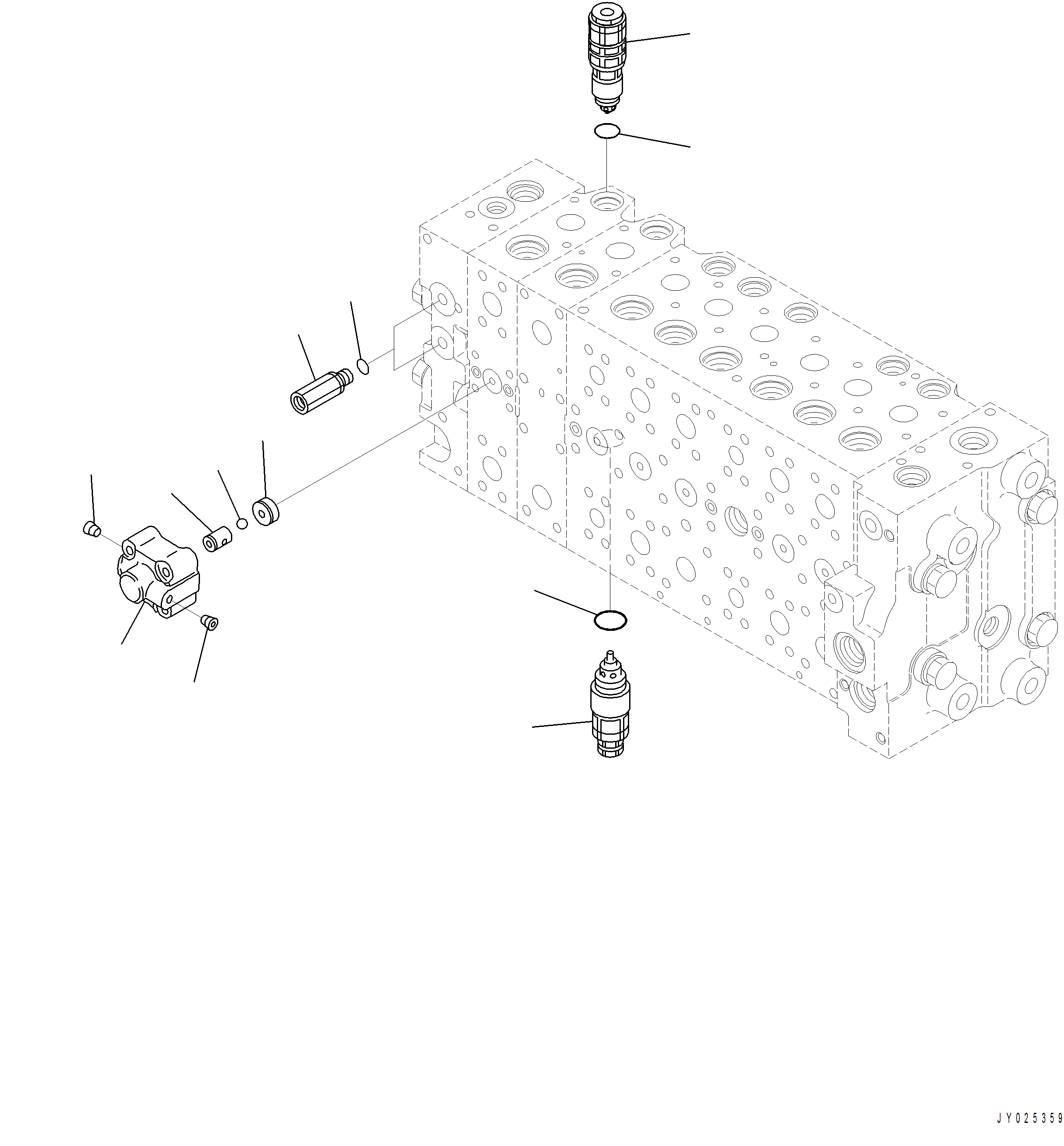 JY025359