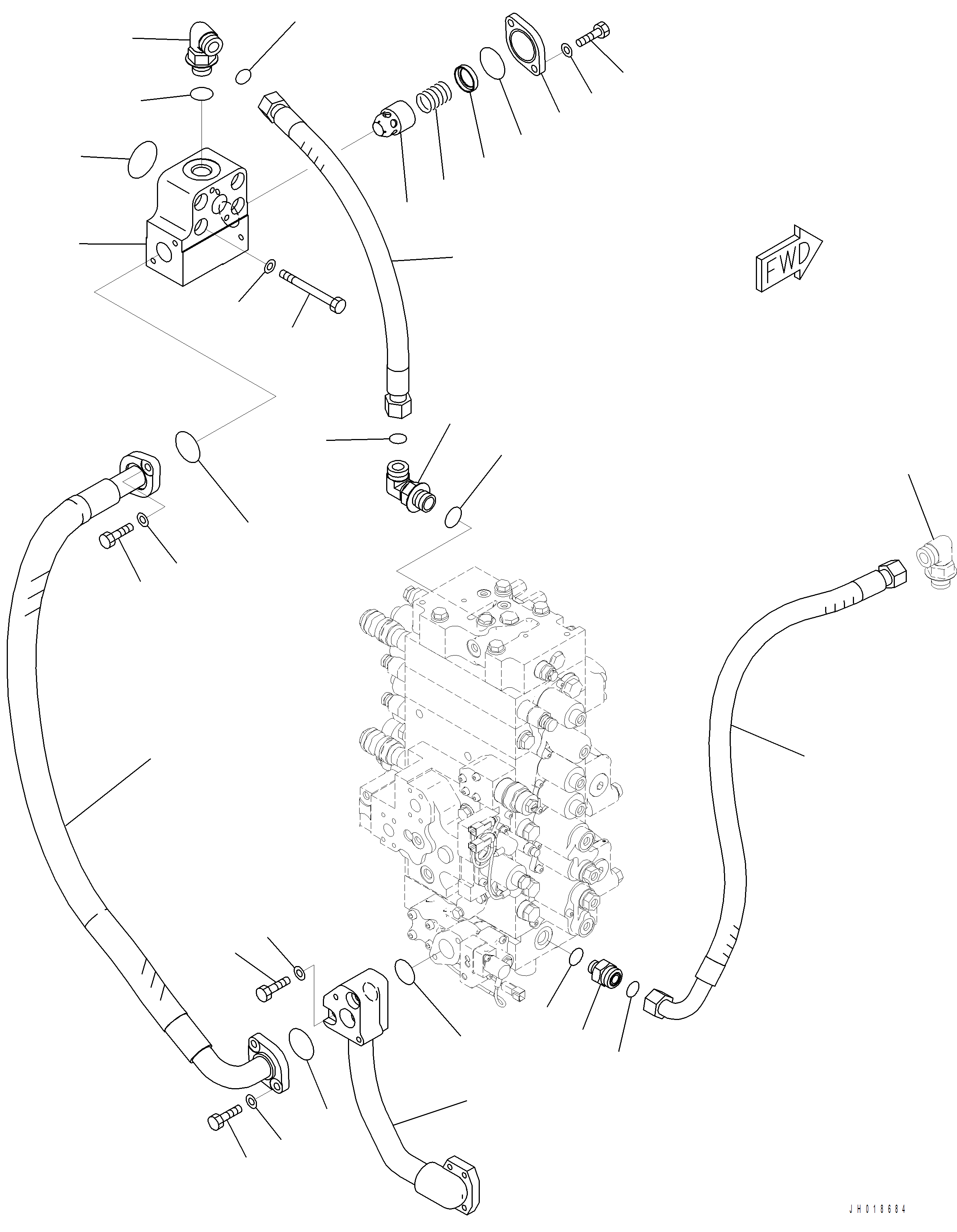 FWD

JH018684