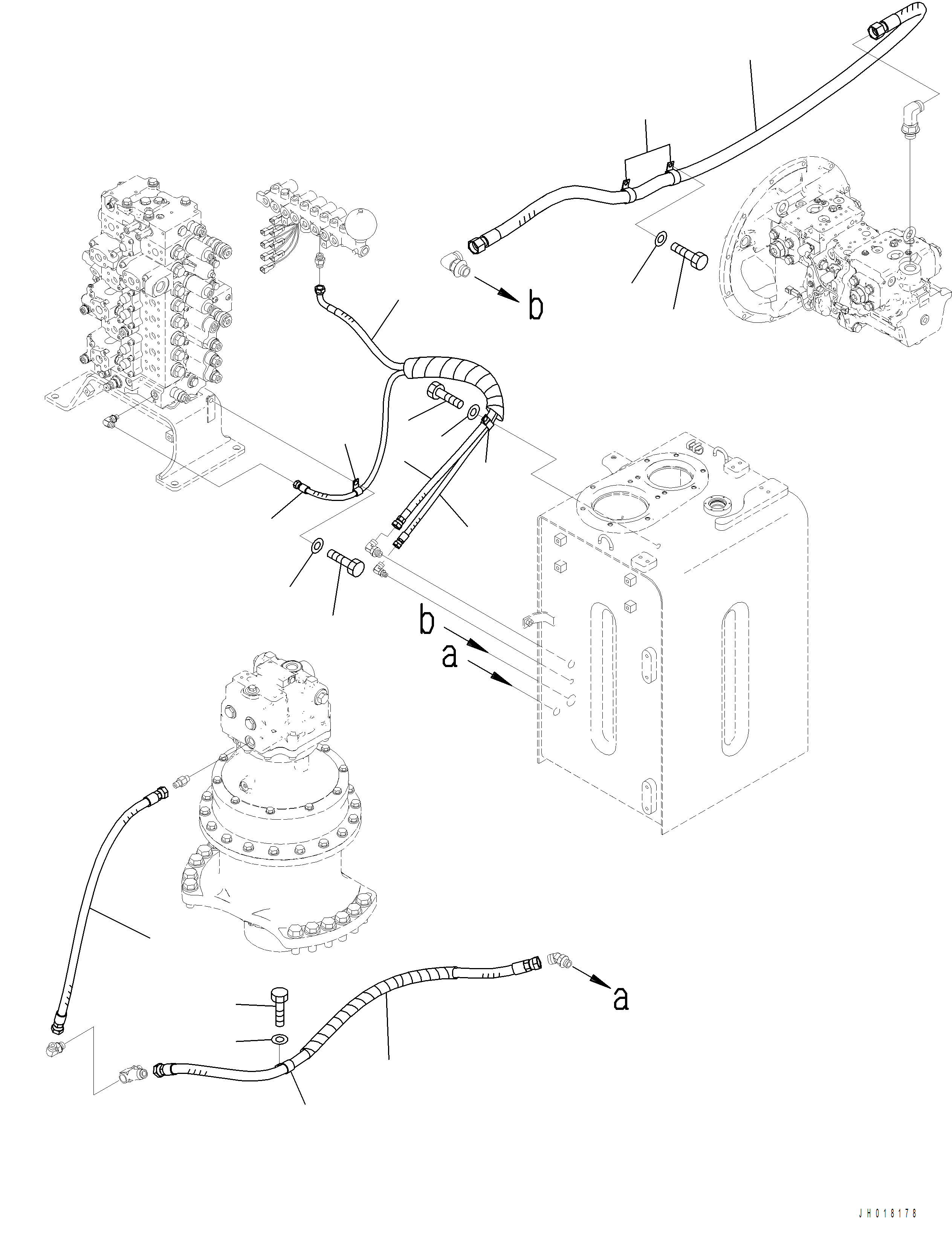 b

b

a

a

JH018178