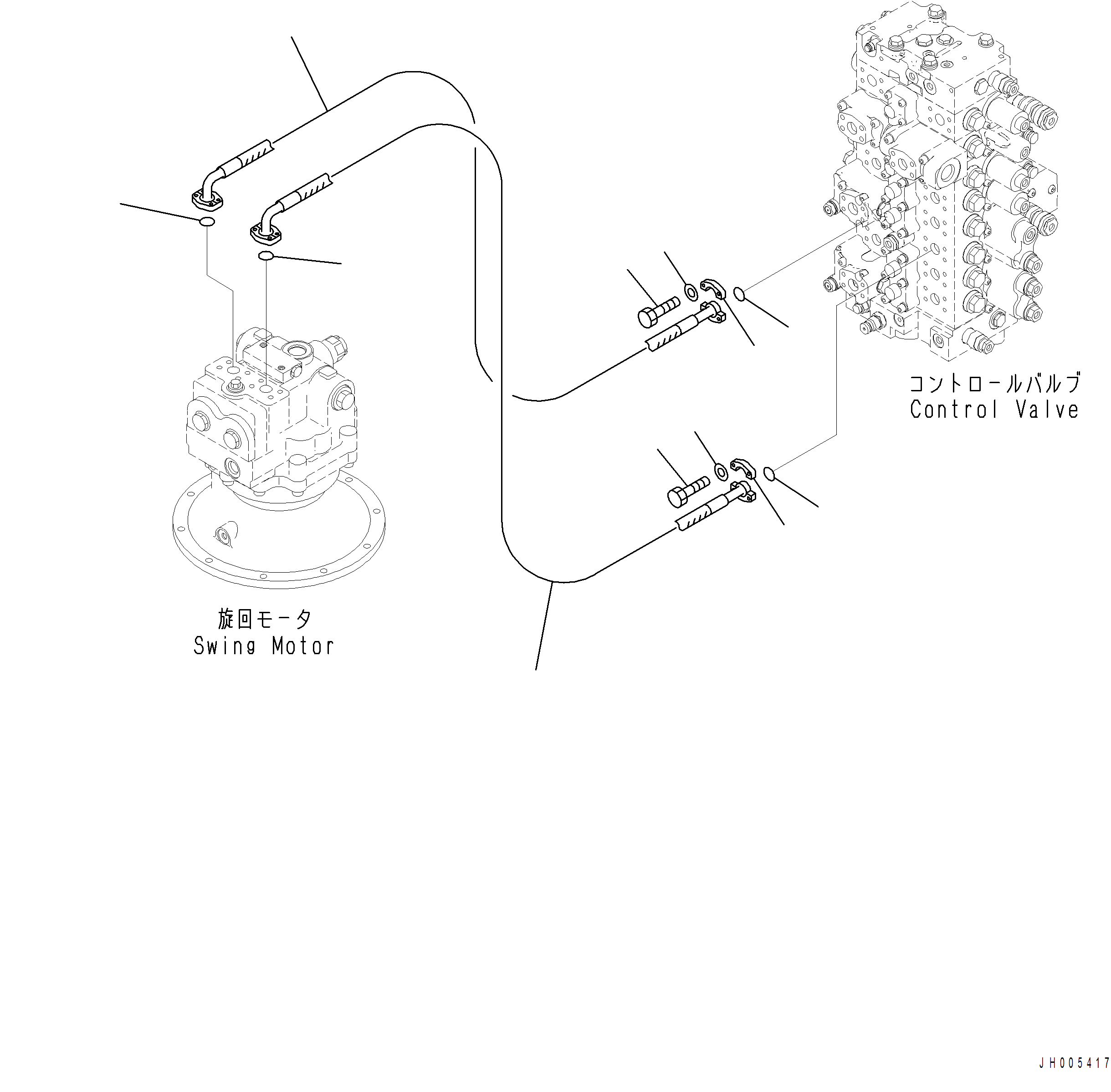 コントロールバルブ
Control Valve

旋回モータ
Swing Motor

JH005417