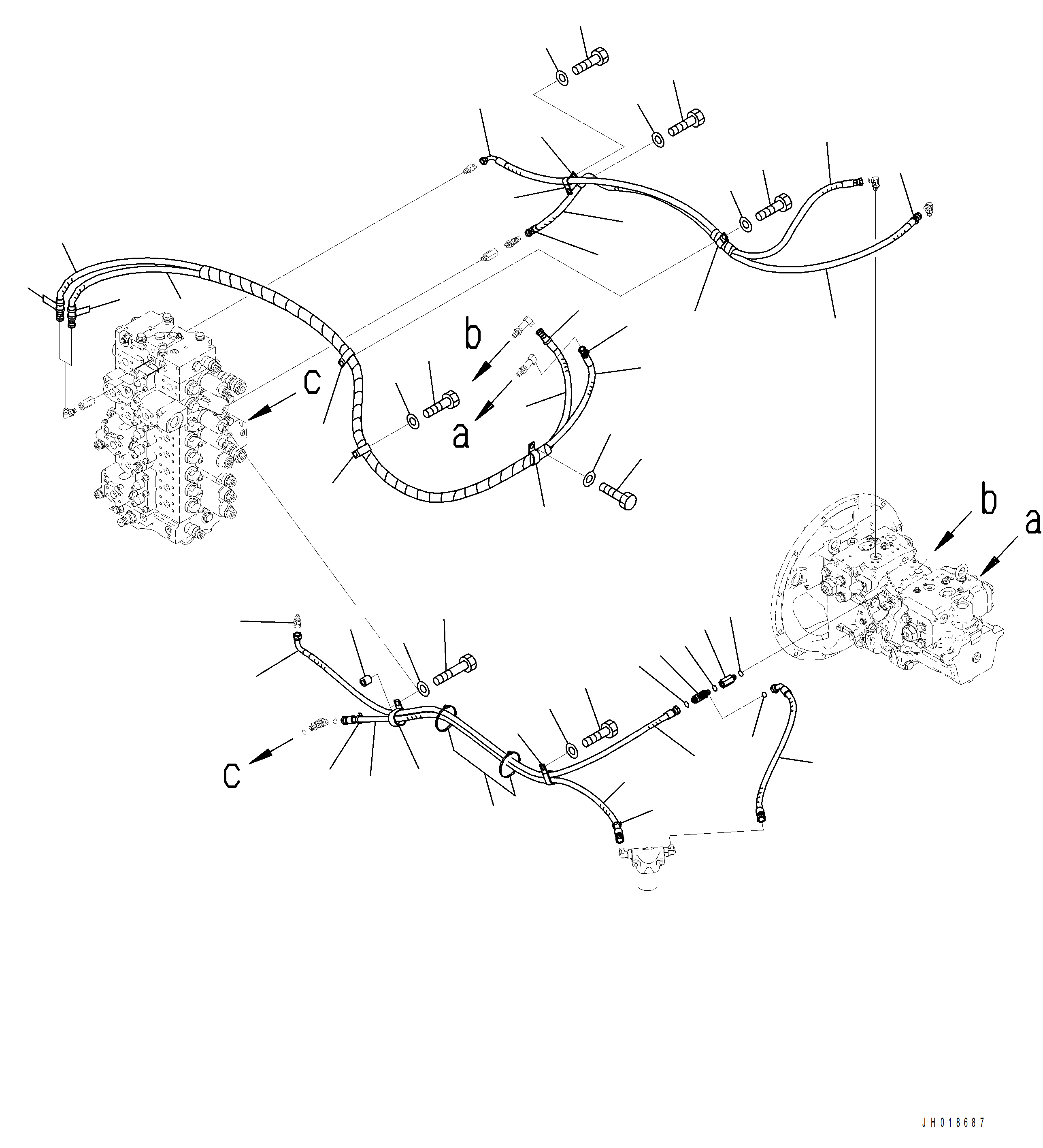 b

c

a

b

a

c

JH018687