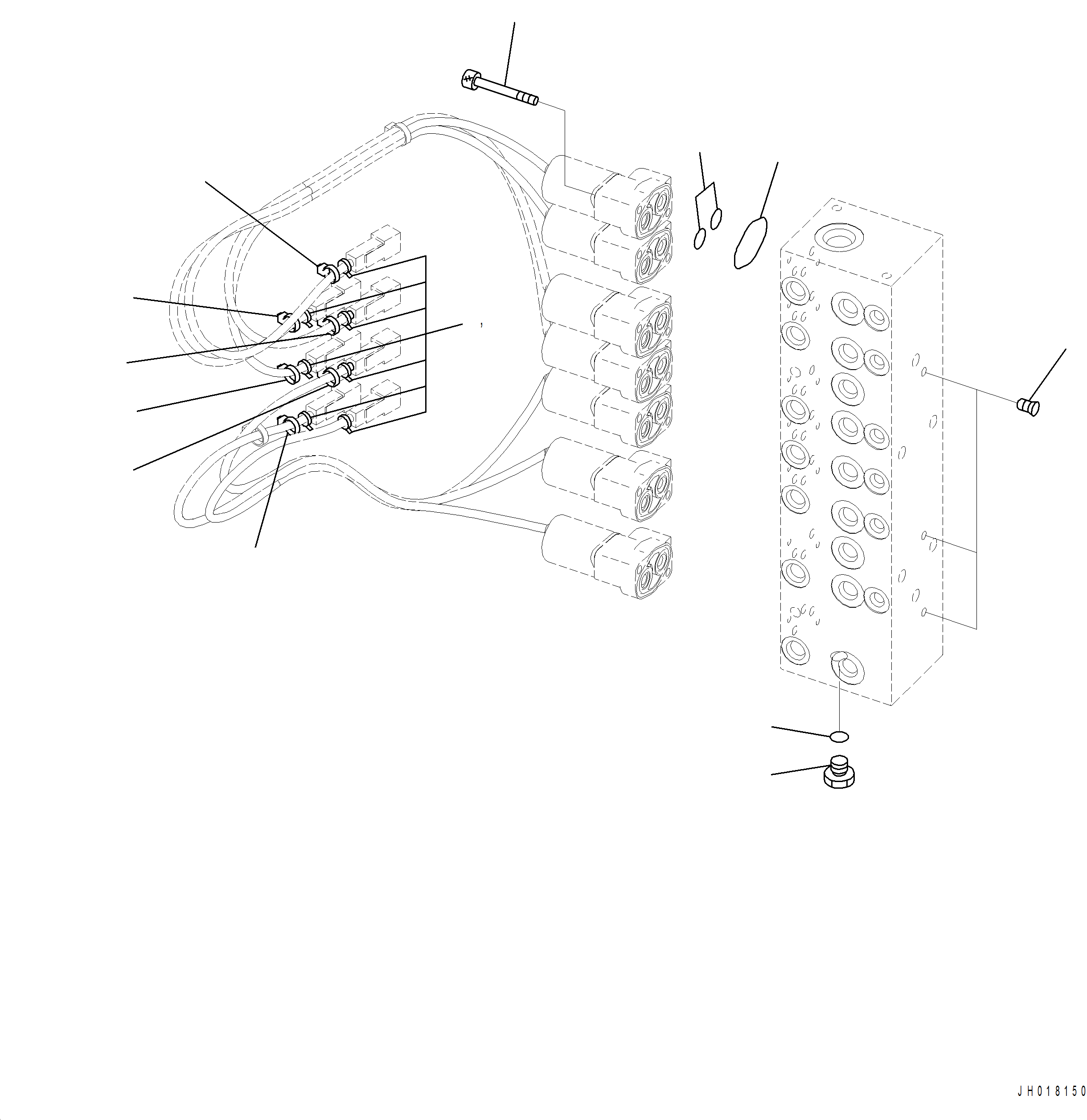 JH018150