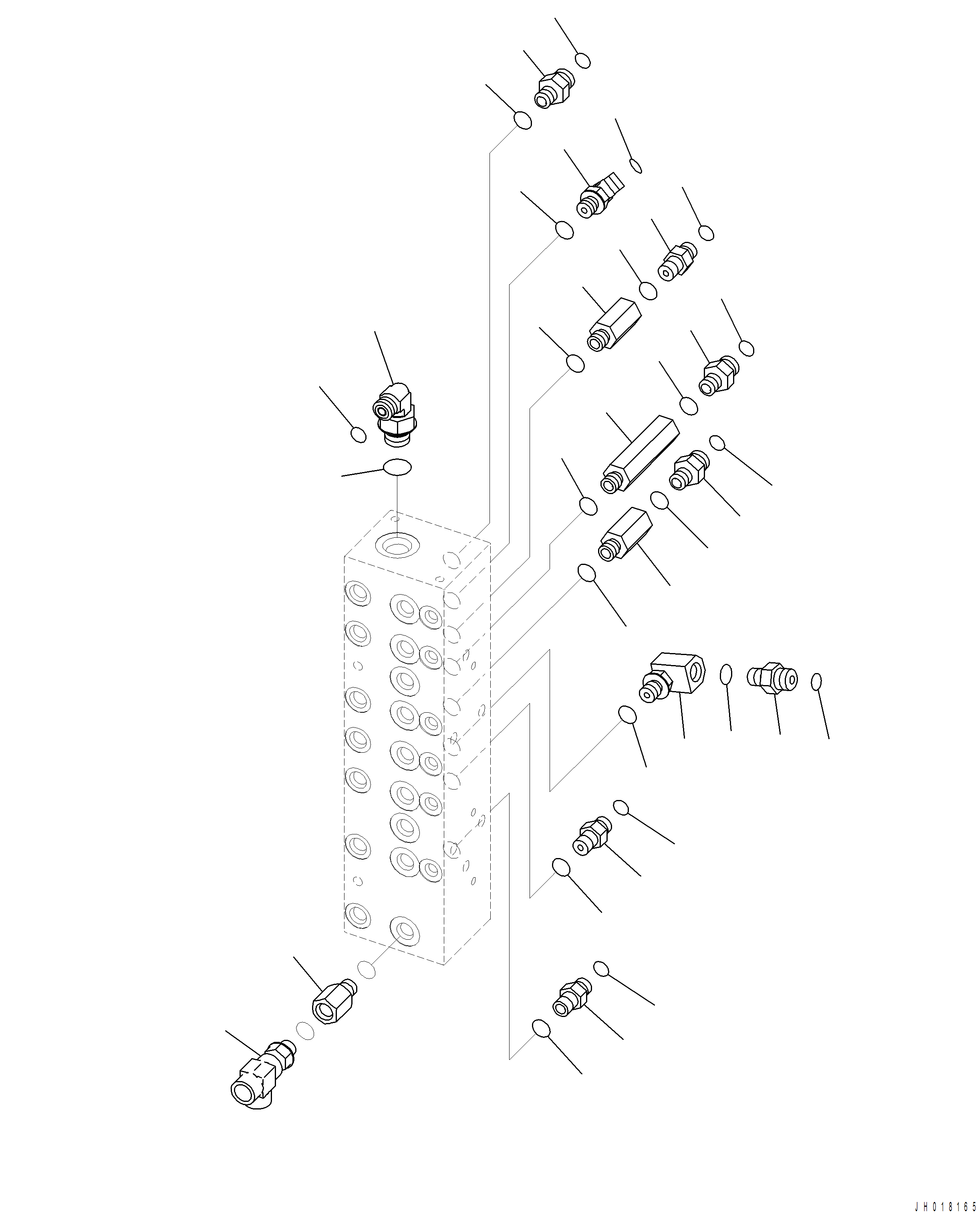 JH018165