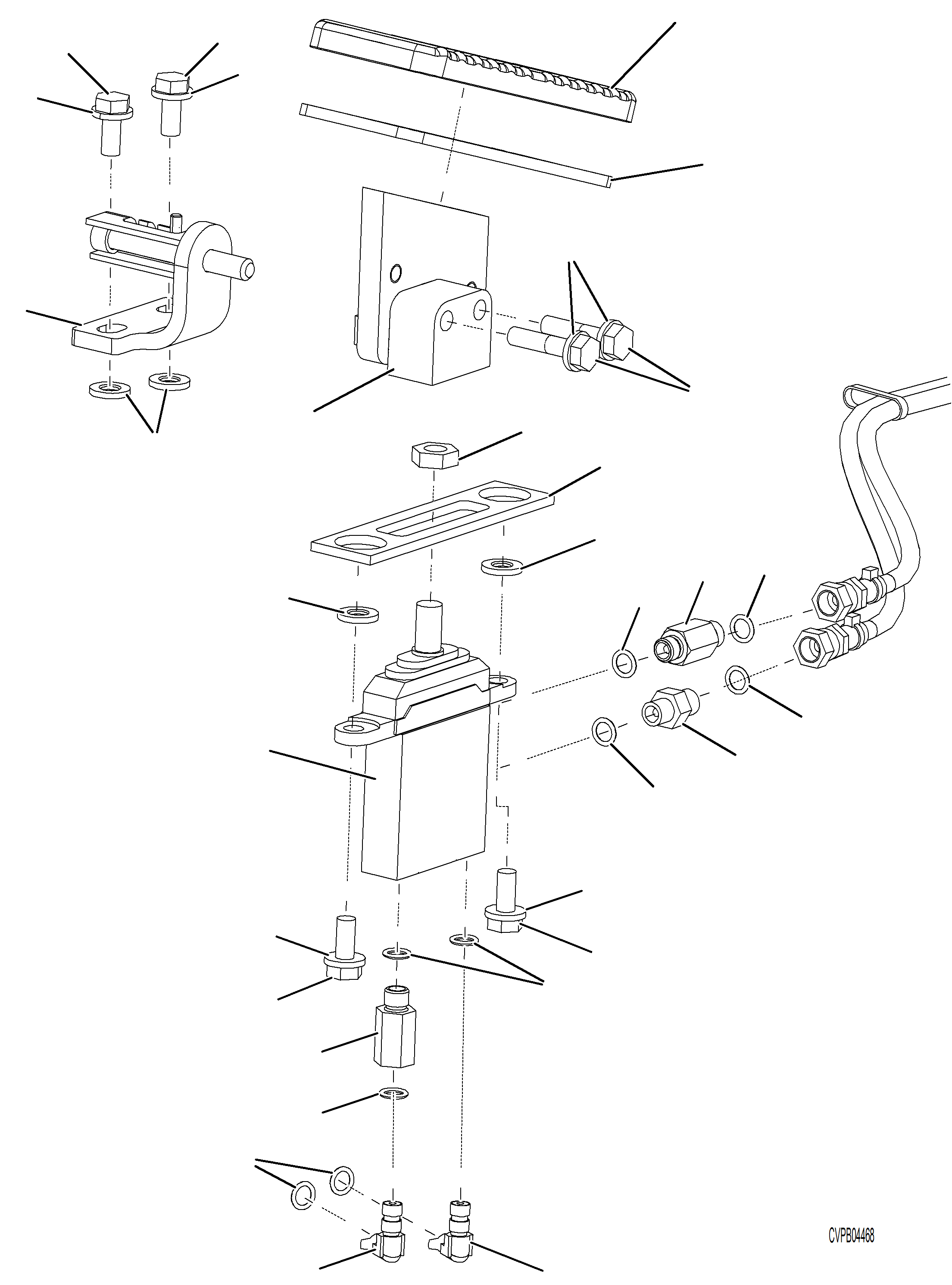 CVPB04468