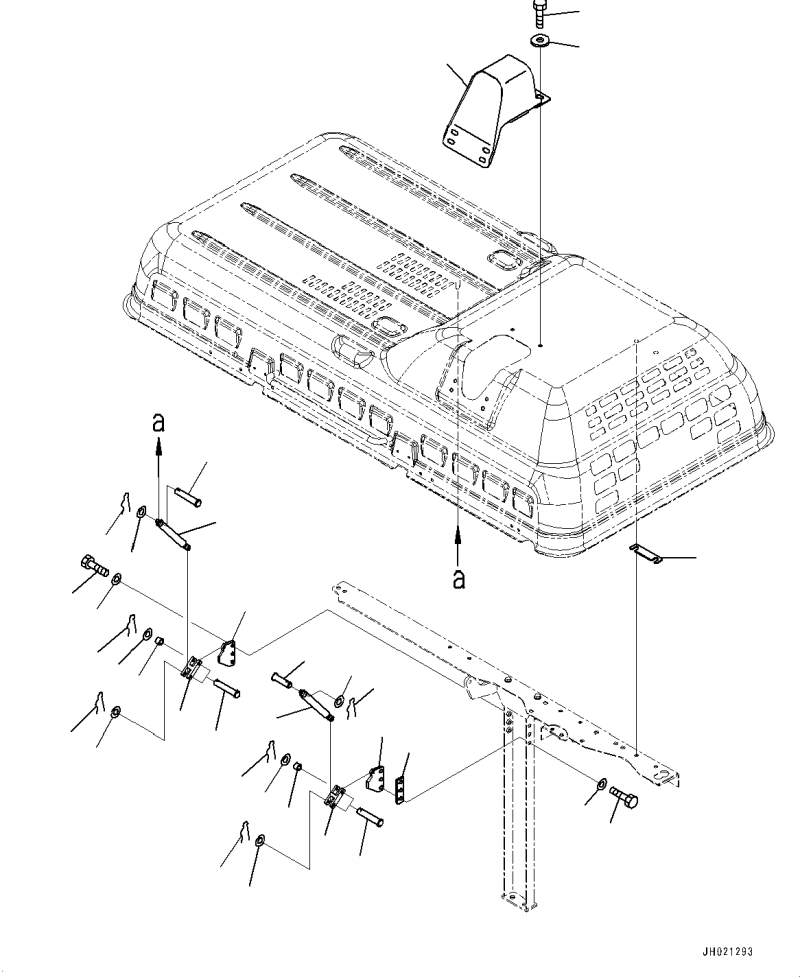 a

a

JH021293