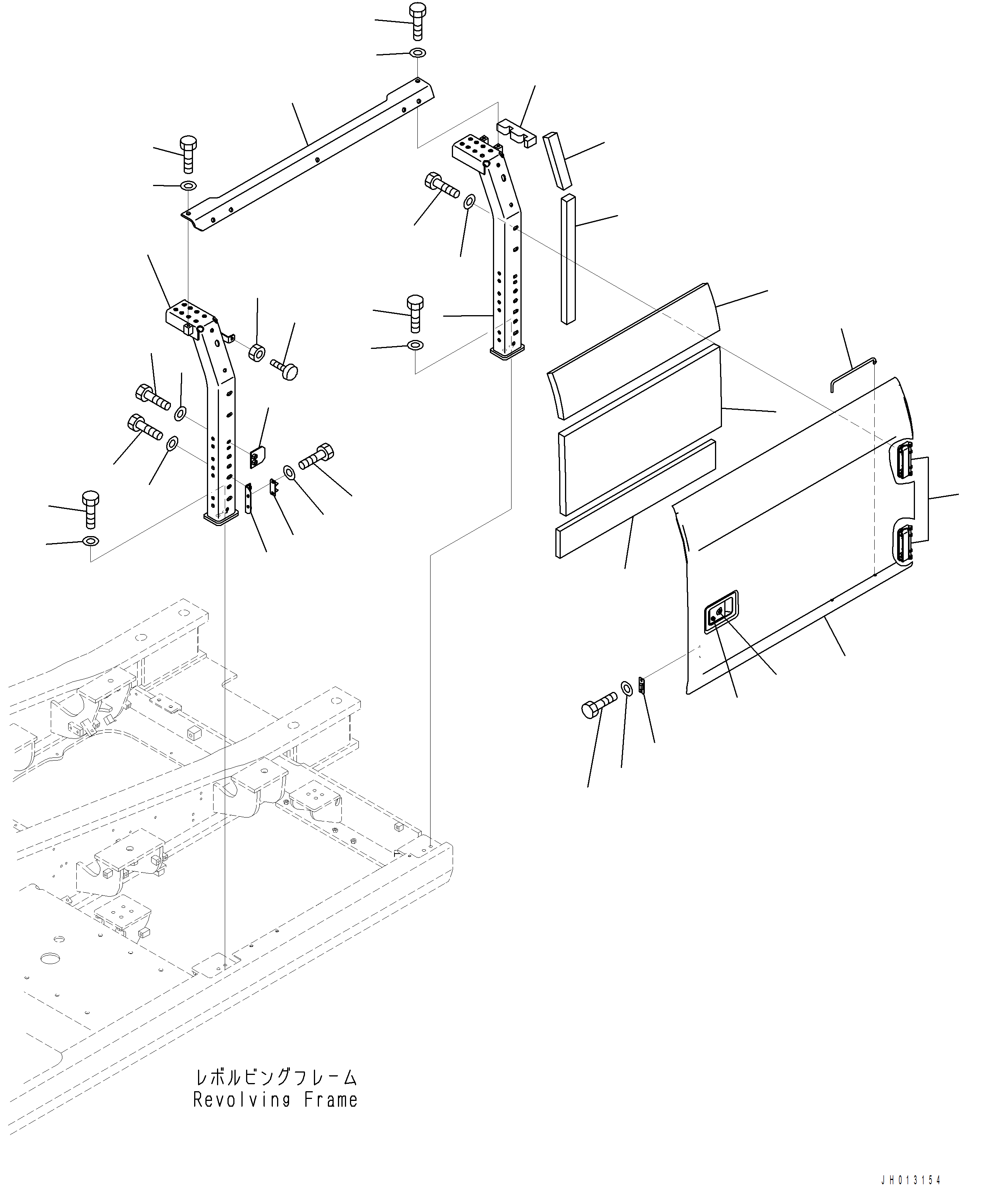 レボルビングフレーム
Revolving Frame

JH013154