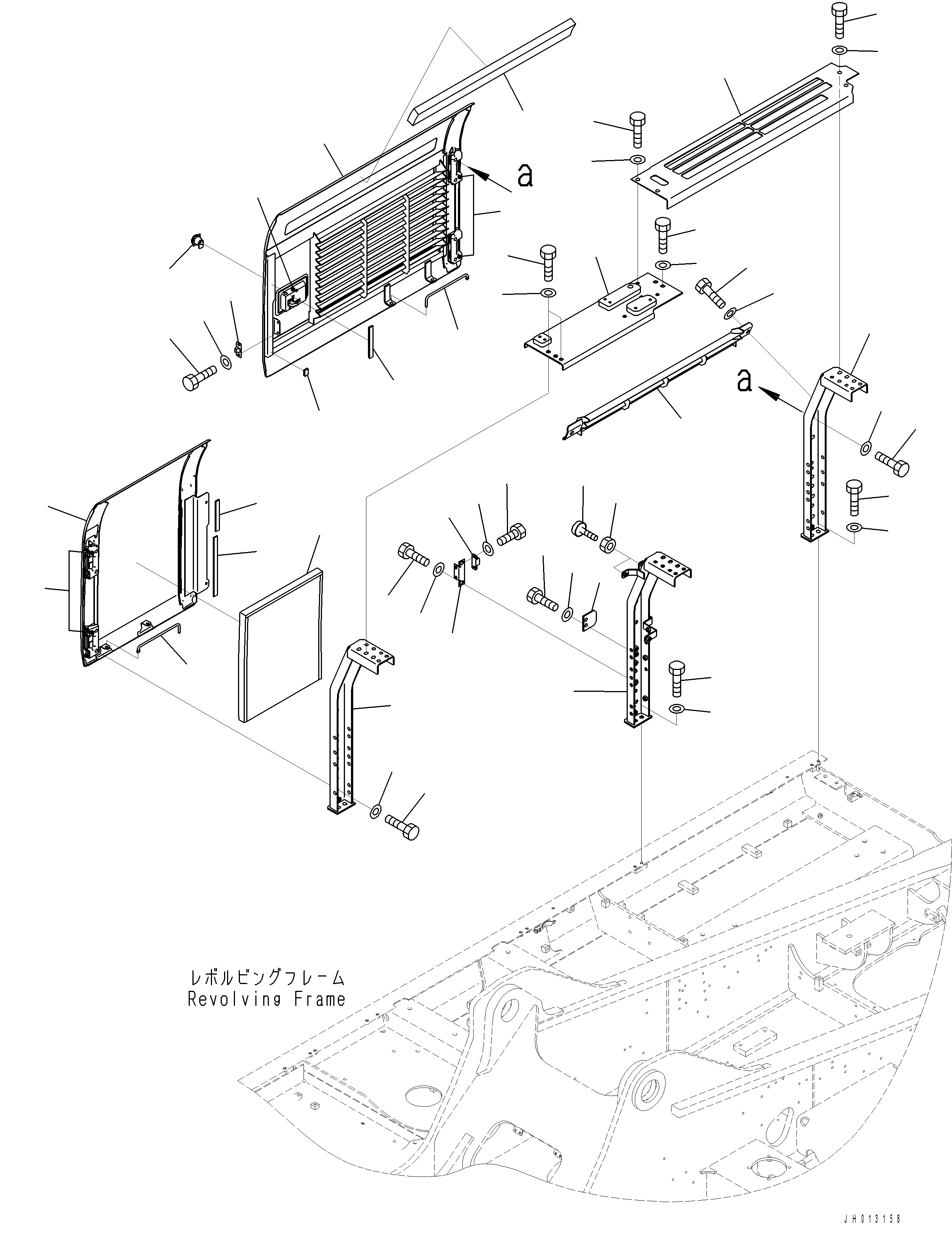 a

a

レボルビングフレーム
Revolving Frame

JH013158