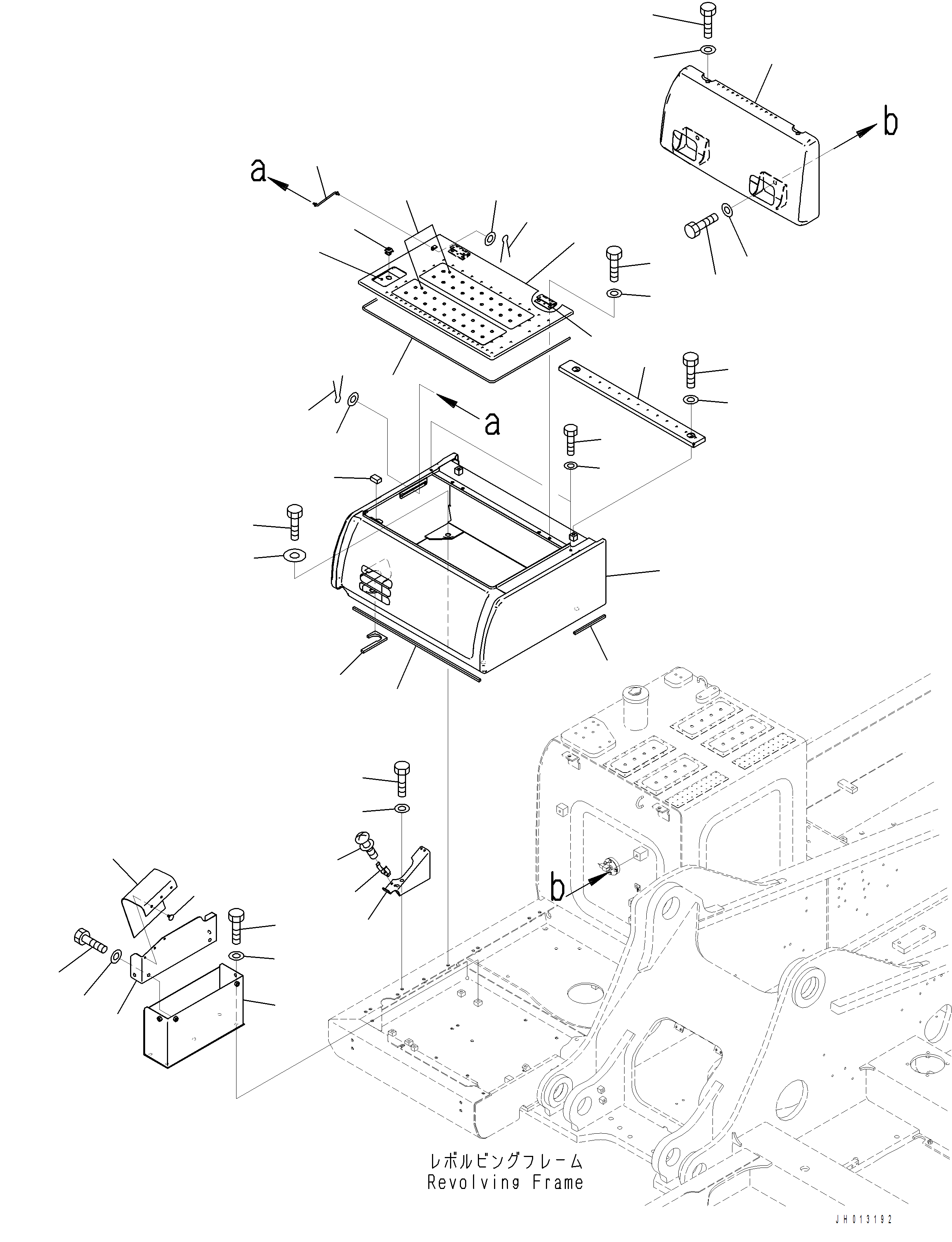 b

a

a

b

レボルビングフレーム
Revolving Frame

JH013192